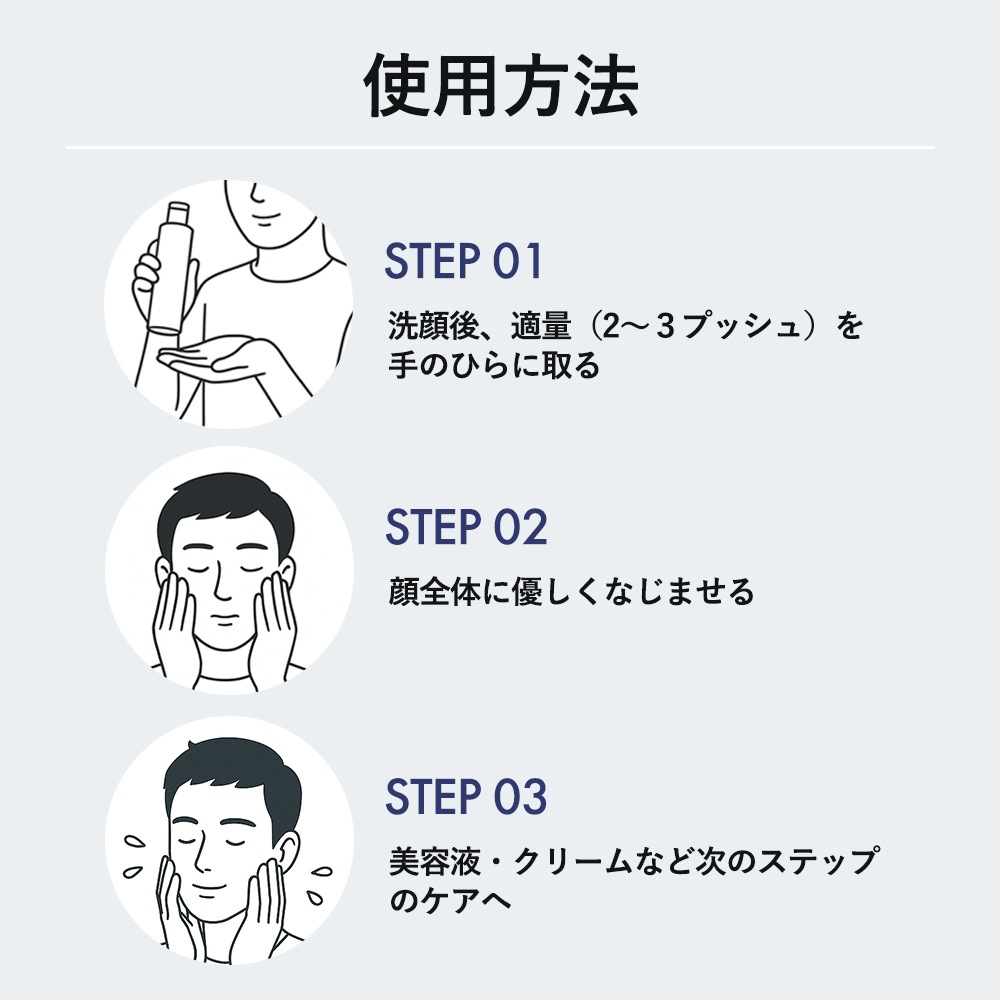 使用方法

STEP 01

洗顔後、適量（2～3プッシュ）を手のひらに取る

STEP 02

顔全体に優しくなじませる

STEP 03

美容液・クリームなど次のステップのケアへ