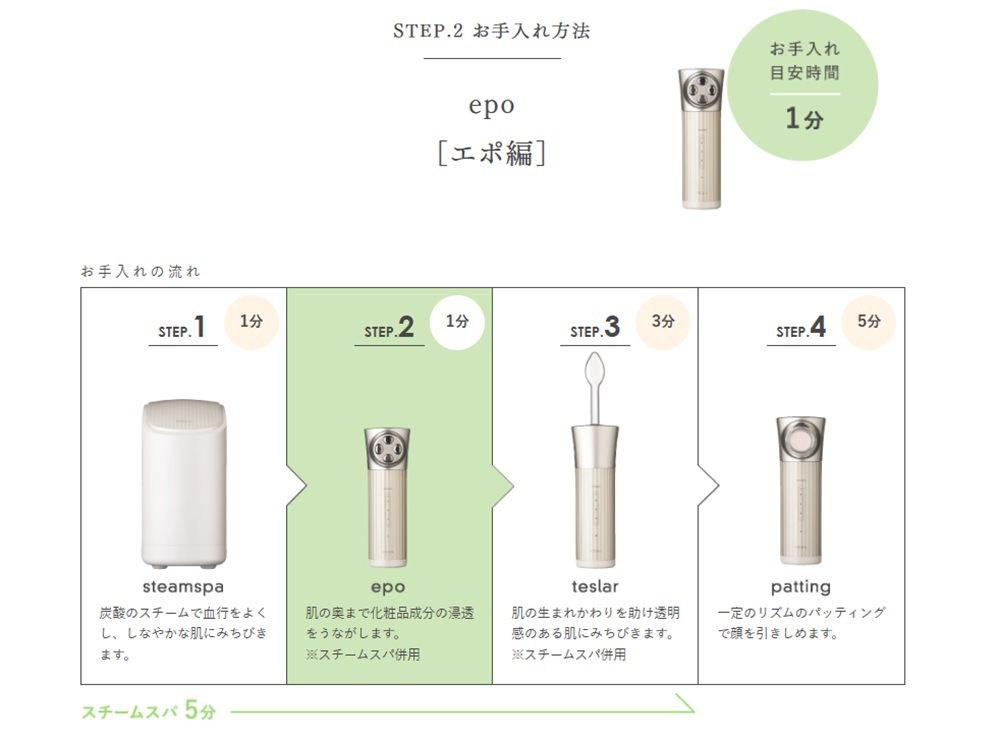 STEP.2 お手入れ方法

epo
［エポ編］

お手入れ
目安時間
1分

お手入れの流れ

STEP.1 1分

steamspa
炭酸のスチームで血行をよくし、しなやかな肌にみちびきます。

STEP.2 1分

epo
肌の奥まで化粧品成分の浸透をうながします。
※スチームスパ併用

STEP.3 3分

teslar
肌の生まれかわりを助け透明感のある肌にみちびきます。
※スチームスパ併用

STEP.4 5分

patting
一定のリズムのパッティングで顔を引きしめます。

スチームスパ 5分