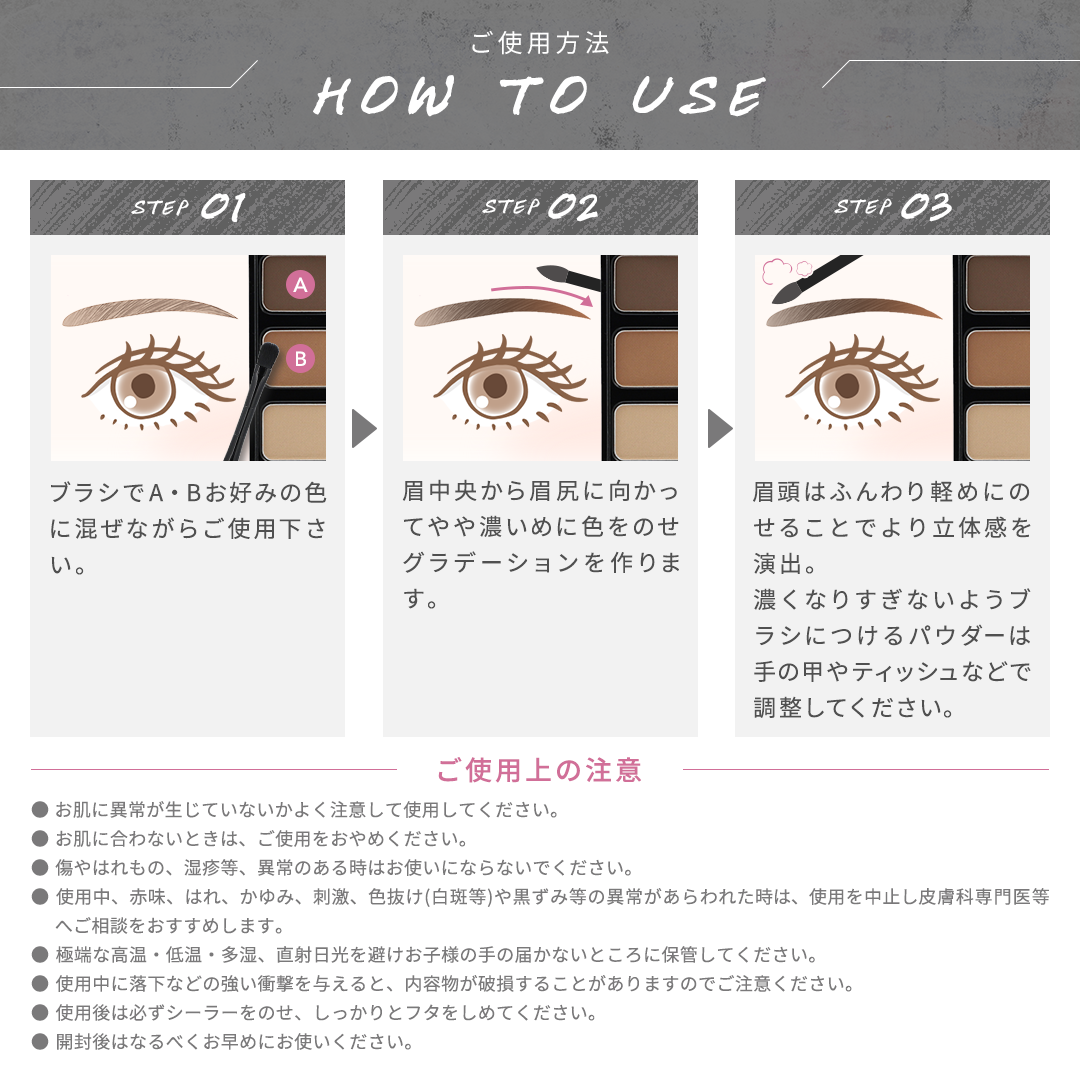 ご使用方法

HOW TO USE

STEP 01

A

B

ブラシでA・Bお好みの色に混ぜながらご使用下さい。

STEP 02

眉中央から眉尻に向かってやや濃いめに色をのせグラデーションを作ります。

STEP 03

眉頭はふんわり軽めにのせることでより立体感を演出。
濃くなりすぎないようブラシにつけるパウダーは手の甲やティッシュなどで調整してください。

ご使用上の注意

● お肌に異常が生じていないかよく注意して使用してください。
● お肌に合わないときは、ご使用をおやめください。
● 傷やはれもの、湿疹等、異常のある時はお使いにならないでください。
● 使用中、赤味、はれ、かゆみ、刺激、色抜け(白斑等)や黒ずみ等の異常があらわれた時は、使用を中止し皮膚科専門医等へご相談をおすすめします。
● 極端な高温・低温・多湿、直射日光を避けお子様の手の届かないところに保管してください。
● 使用中に落下などの強い衝撃を与えると、内容物が破損することがありますのでご注意ください。
● 使用後は必ずシーラーをのせ、しっかりとフタをしめてください。
● 開封後はなるべくお早めにお使いください。