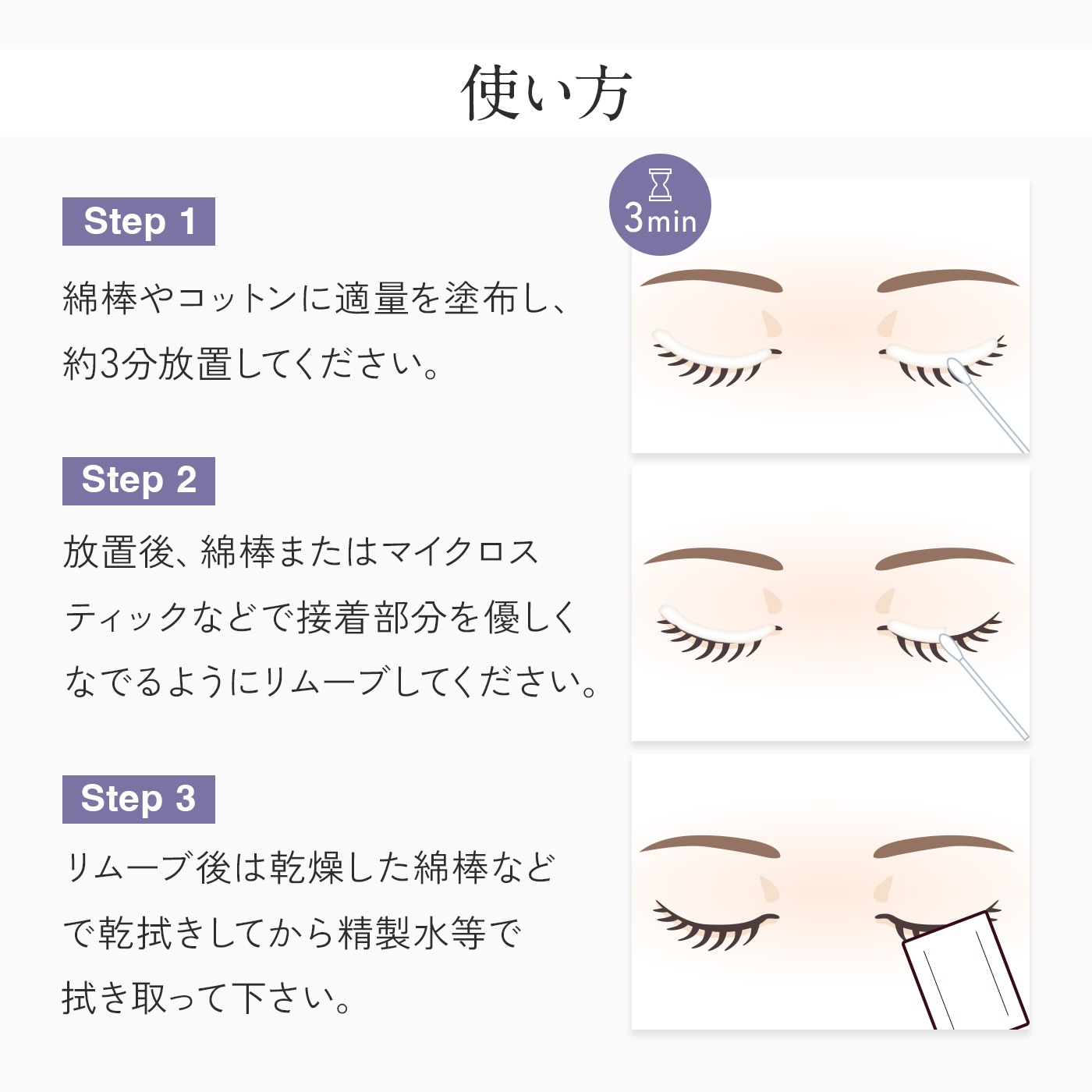 使い方

Step 1

綿棒やコットンに適量を塗布し、約3分放置してください。

3min

Step 2

放置後、綿棒またはマイクロスティックなどで接着部分を優しくなでるようにリムーブしてください。

Step 3

リムーブ後は乾燥した綿棒などで乾拭きしてから精製水等で拭き取って下さい。