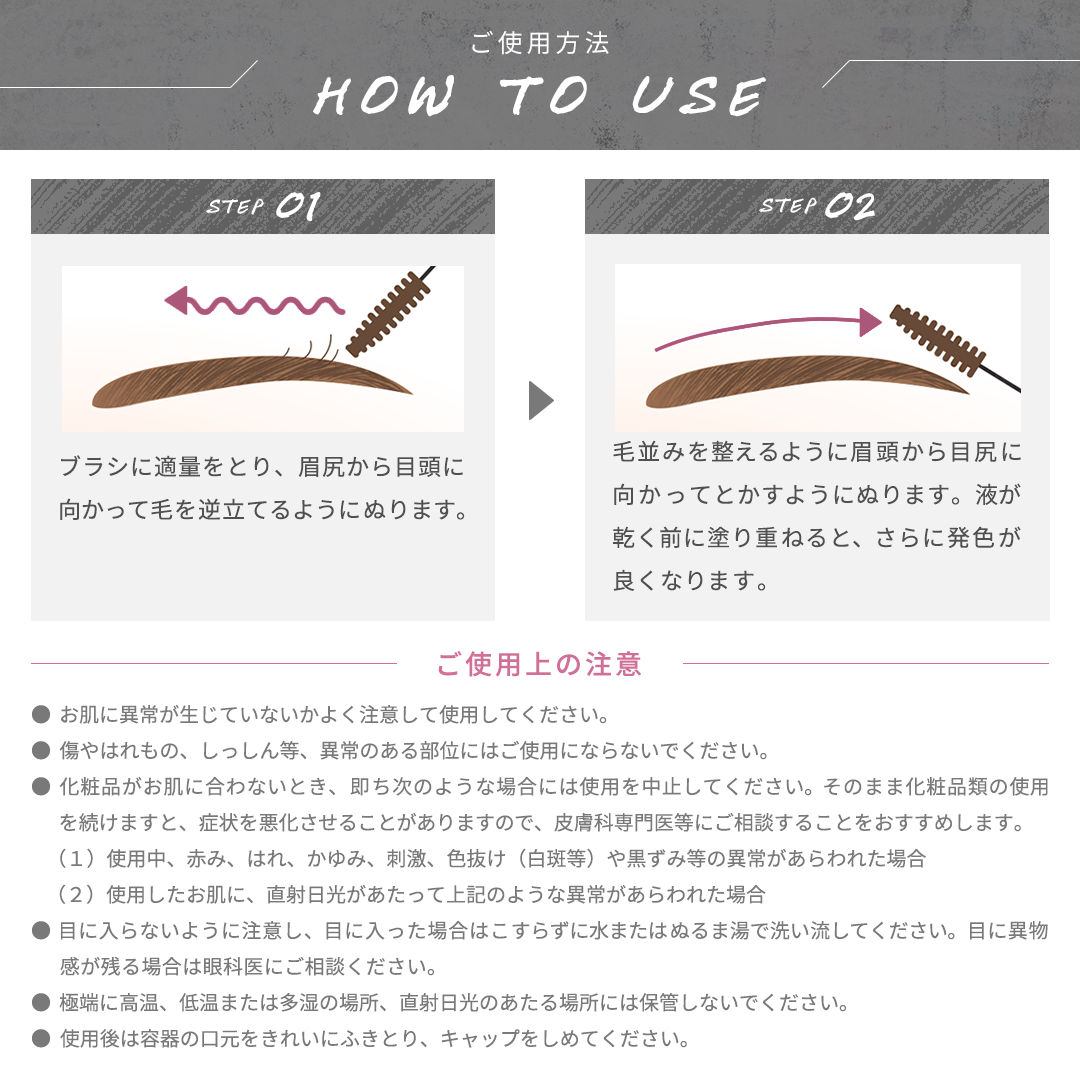 ご使用方法

HOW TO USE

STEP 01

ブラシに適量をとり、眉尻から目頭に向かって毛を逆立てるようにぬります。

STEP 02

毛並みを整えるように眉頭から目尻に向かってとかすようにぬります。液が乾く前に塗り重ねると、さらに発色が良くなります。

ご使用上の注意

● お肌に異常が生じていないかよく注意して使用してください。

● 傷やはれもの、しっしん等、異常のある部位にはご使用にならないでください。

● 化粧品がお肌に合わないとき、即ち次のような場合には使用を中止してください。そのまま化粧品類の使用を続けますと、症状を悪化させることがありますので、皮膚科専門医等にご相談することをおすすめします。
（1）使用中、赤み、はれ、かゆみ、刺激、色抜け（白斑等）や黒ずみ等の異常があらわれた場合
（2）使用したお肌に、直射日光があたって上記のような異常があらわれた場合

● 目に入らないように注意し、目に入った場合はこすらずに水またはぬるま湯で洗い流してください。目に異物感が残る場合は眼科医にご相談ください。

● 極端に高温、低温または多湿の場所、直射日光のあたる場所には保管しないでください。

● 使用後は容器の口元をきれいにふきとり、キャップをしめてください。