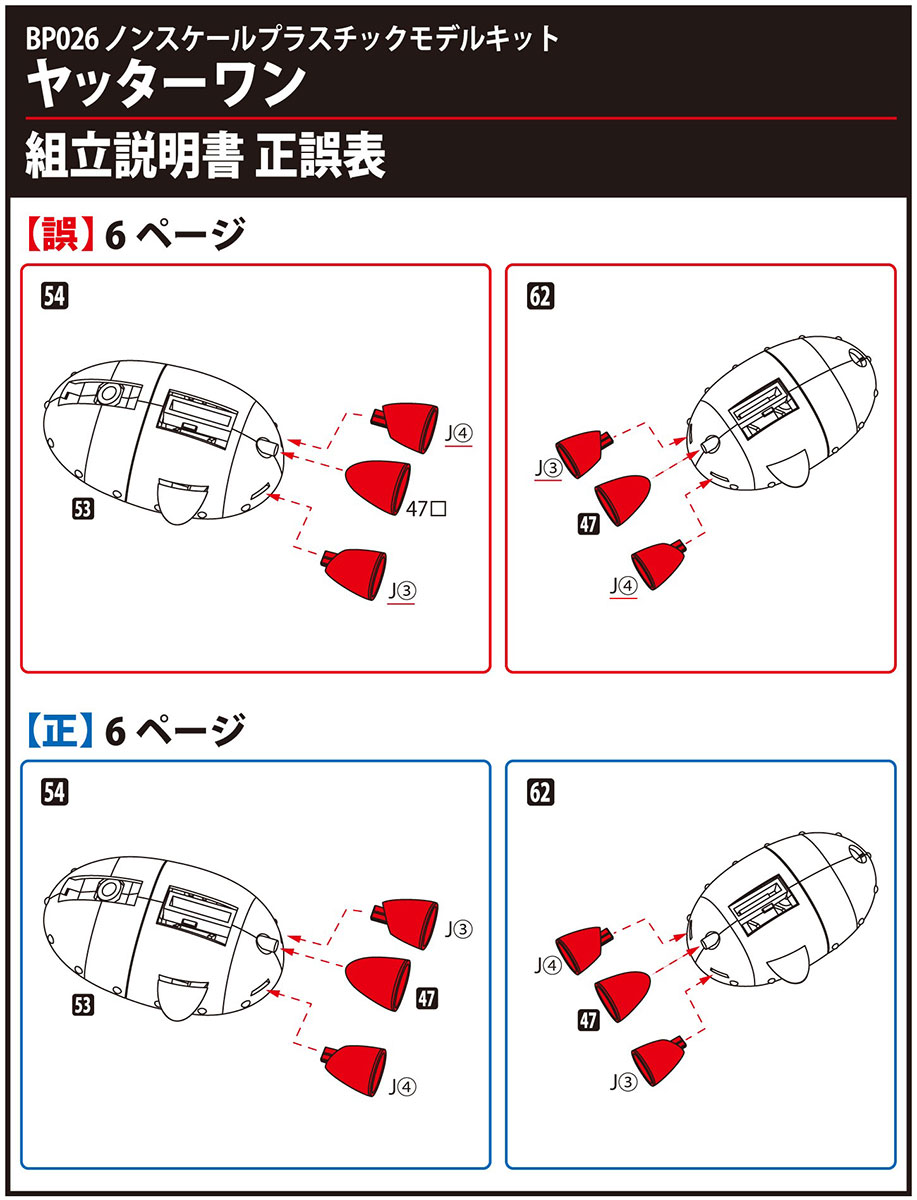 BP026 ノンスケールプラスチックモデルキット
ヤッターワン

組立説明書 正誤表

【誤】6 ページ

54

J④

47□

53

J③

62

J③

47

J④

【正】6 ページ

54

J③

47

53

J④

62

J④

47

J③