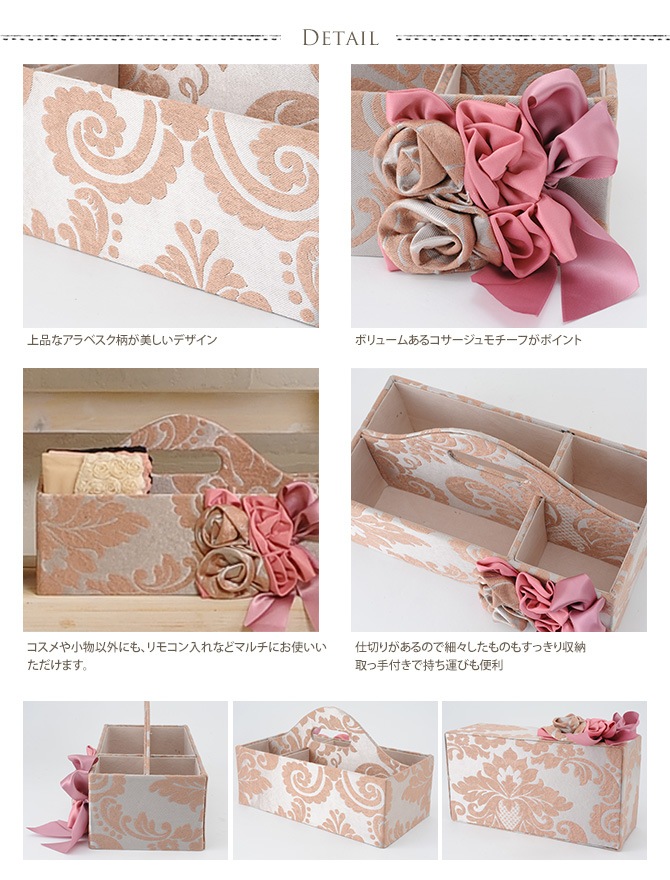 DETAIL

上品なアラベスク柄が美しいデザイン

ボリュームあるコサージュモチーフがポイント

コスメや小物以外にも、リモコン入れなどマルチにお使いいただけます。

仕切りがあるので細々したものもすっきり収納
取っ手付きで持ち運びも便利