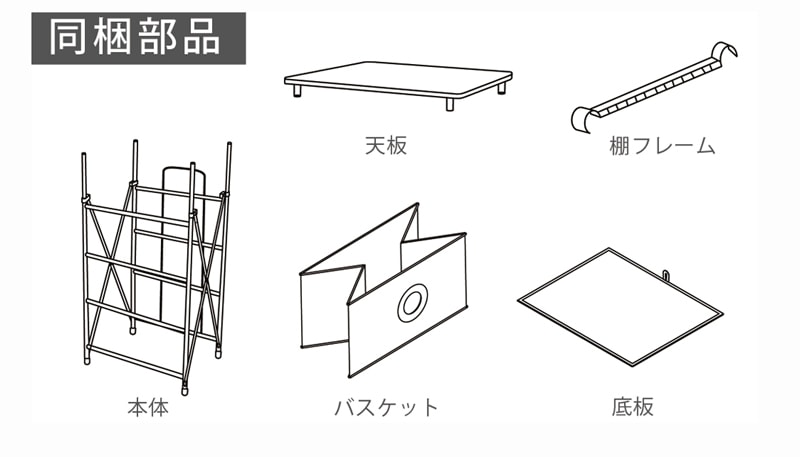 同梱部品

天板

棚フレーム

本体

バスケット

底板