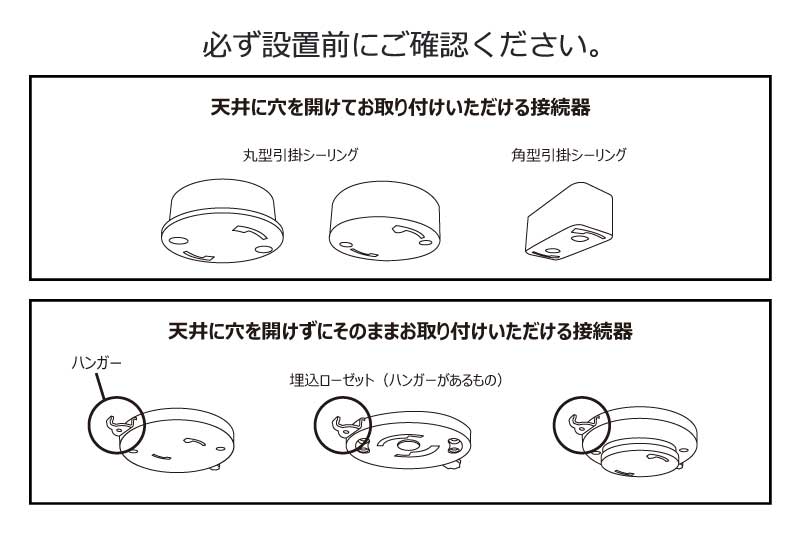 必ず設置前にご確認ください。

天井に穴を開けてお取り付けいただける接続器

丸型引掛シーリング

角型引掛シーリング

天井に穴を開けずにそのままお取り付けいただける接続器

ハンガー

埋込ローゼット（ハンガーがあるもの）