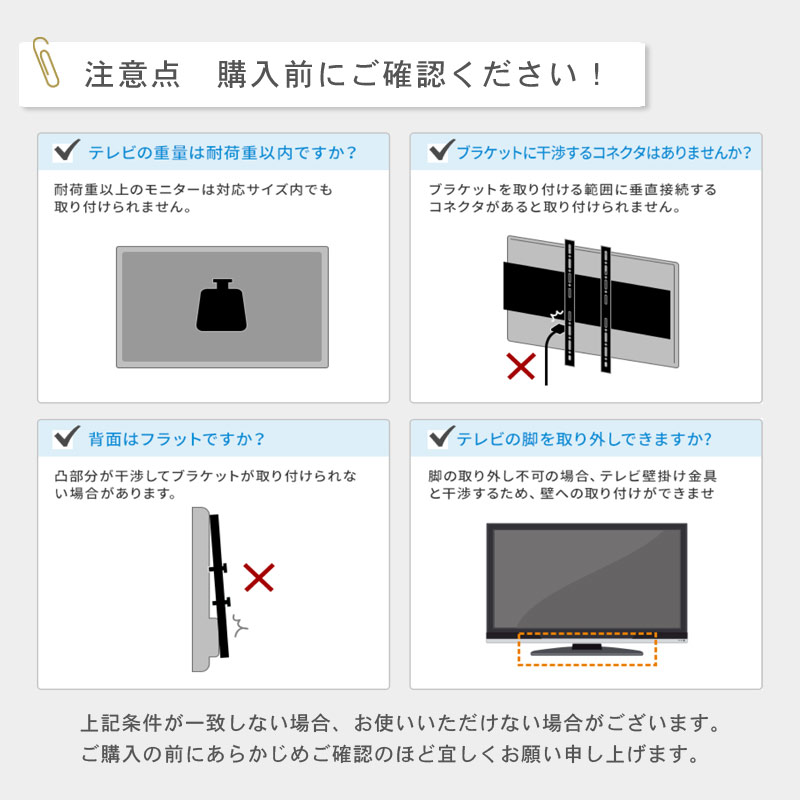 注意点　購入前にご確認ください！

テレビの重量は耐荷重以内ですか？

耐荷重以上のモニターは対応サイズ内でも取り付けられません。

ブラケットに干渉するコネクタはありませんか？

ブラケットを取り付ける範囲に垂直接続するコネクタがあると取り付けられません。

背面はフラットですか？

凸部分が干渉してブラケットが取り付けられない場合があります。

テレビの脚を取り外しできますか？

脚の取り外し不可の場合、テレビ壁掛け金具と干渉するため、壁への取り付けができませ

上記条件が一致しない場合、お使いいただけない場合がございます。
ご購入の前にあらかじめご確認のほど宜しくお願い申し上げます。