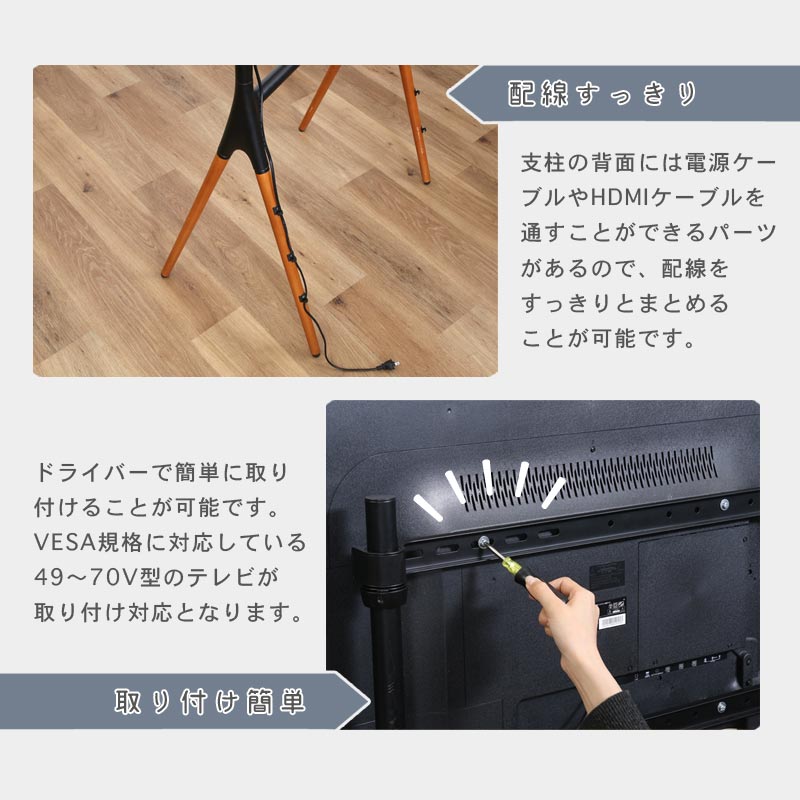 配線すっきり

支柱の背面には電源ケーブルやHDMIケーブルを通すことができるパーツがあるので、配線をすっきりとまとめることが可能です。

ドライバーで簡単に取り付けることが可能です。VESA規格に対応している49～70V型のテレビが取り付け対応となります。

取り付け簡単