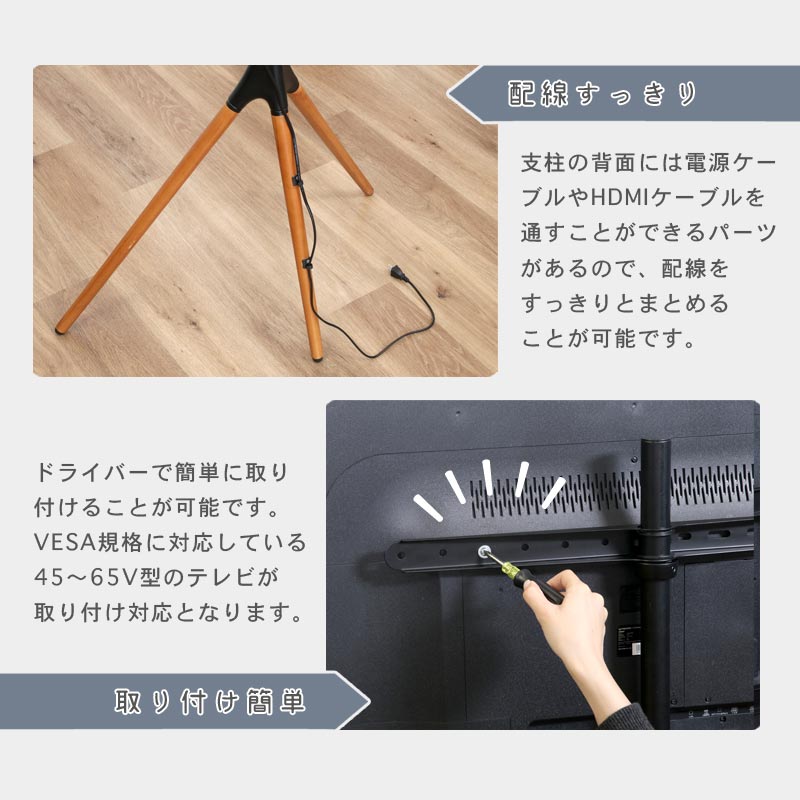 配線すっきり

支柱の背面には電源ケーブルやHDMIケーブルを通すことができるパーツがあるので、配線をすっきりとまとめることが可能です。

ドライバーで簡単に取り付けることが可能です。VESA規格に対応している45～65V型のテレビが取り付け対応となります。

取り付け簡単