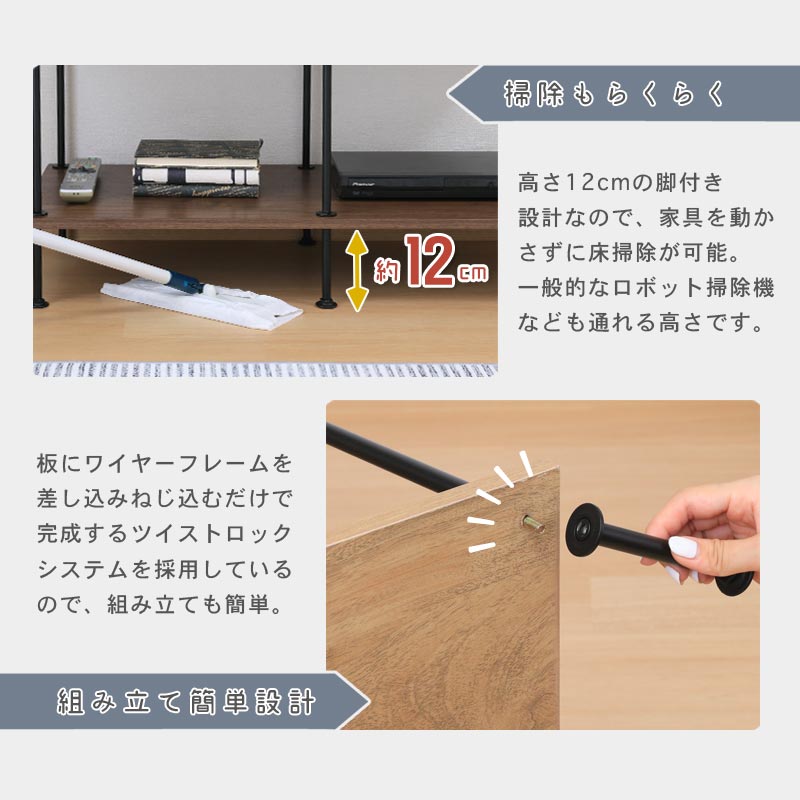 掃除もらくらく

約12cm

高さ12cmの脚付き設計なので、家具を動かさずに床掃除が可能。一般的なロボット掃除機なども通れる高さです。

板にワイヤーフレームを差し込みねじ込むだけで完成するツイストロックシステムを採用しているので、組み立ても簡単。

組み立て簡単設計