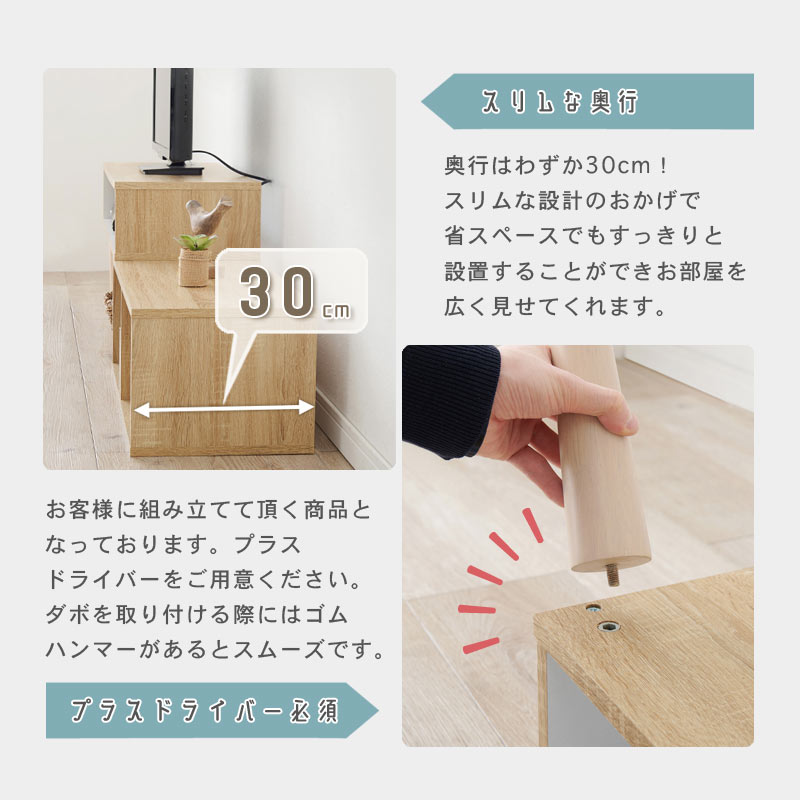 スリムな奥行

奥行はわずか30cm！
スリムな設計のおかげで
省スペースでもすっきりと
設置することができお部屋を
広く見せてくれます。

30cm

お客様に組み立てて頂く商品と
なっております。プラス
ドライバーをご用意ください。
ダボを取り付ける際にはゴム
ハンマーがあるとスムーズです。

プラスドライバー必須