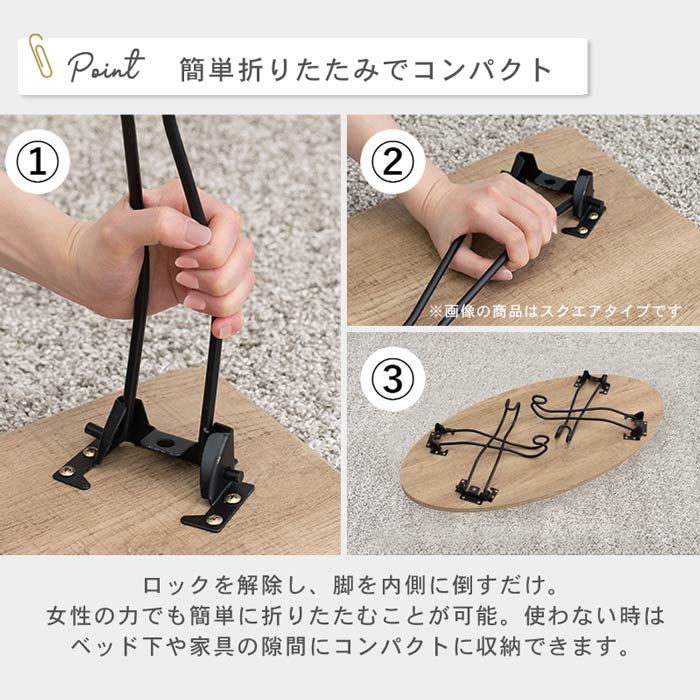 Point 簡単折りたたみでコンパクト

①

②

※画像の商品はスクエアタイプです

③

ロックを解除し、脚を内側に倒すだけ。
女性の力でも簡単に折りたたむことが可能。使わない時は
ベッド下や家具の隙間にコンパクトに収納できます。