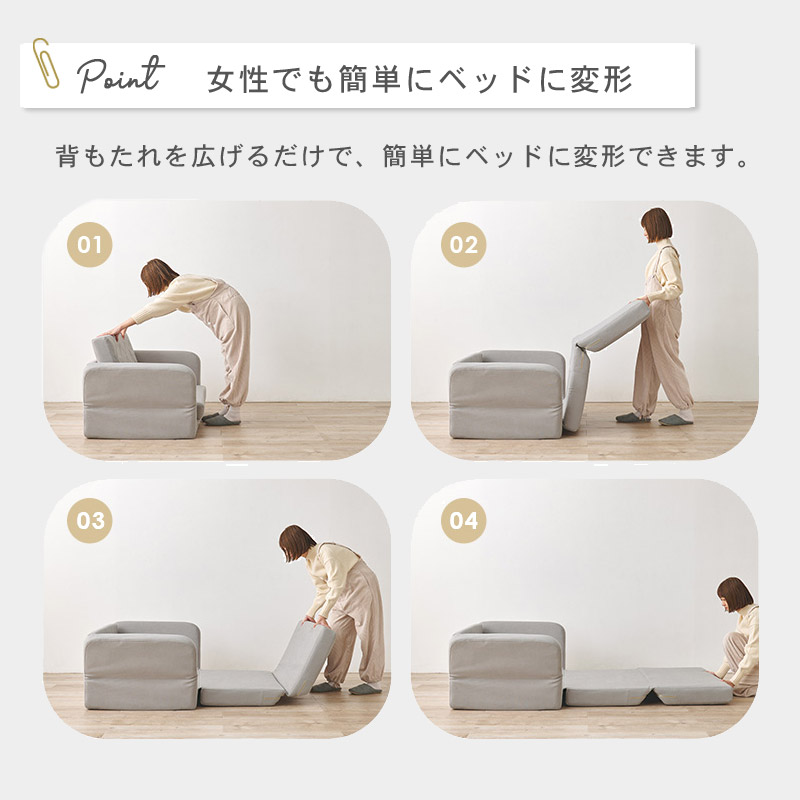 Point 女性でも簡単にベッドに変形

背もたれを広げるだけで、簡単にベッドに変形できます。

01

02

03

04