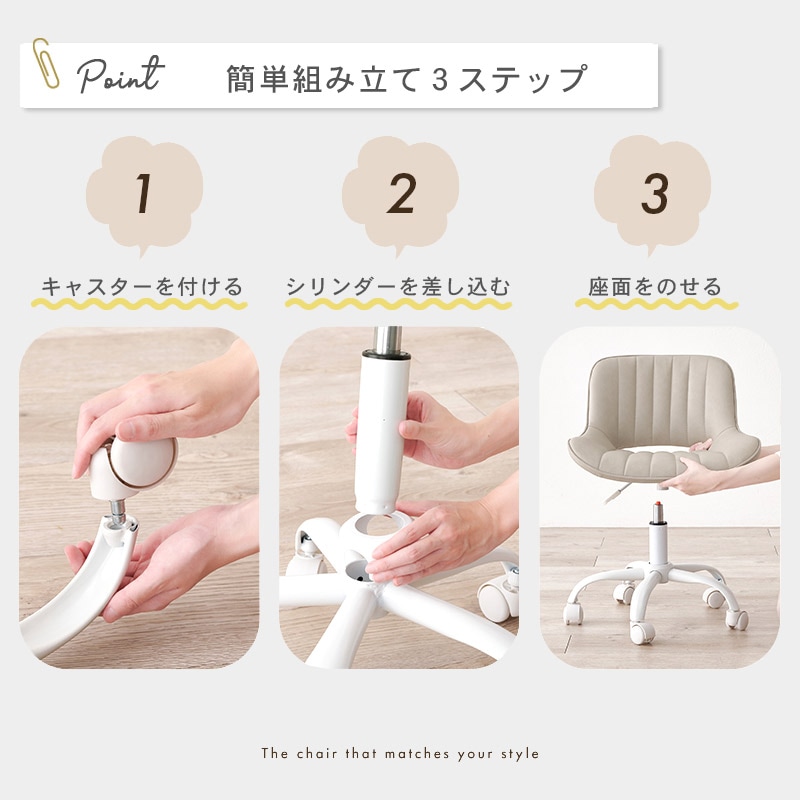 Point 簡単組み立て３ステップ

1

キャスターを付ける

2

シリンダーを差し込む

3

座面をのせる

The chair that matches your style