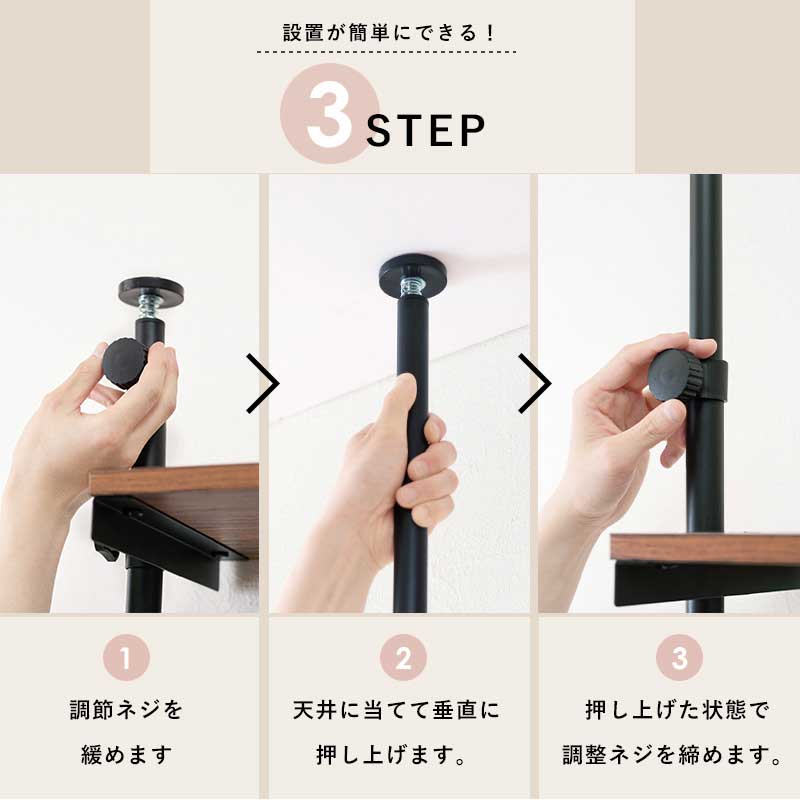 設置が簡単にできる！

3 STEP

1

調節ネジを緩めます

2

天井に当てて垂直に押し上げます。

3

押し上げた状態で調整ネジを締めます。