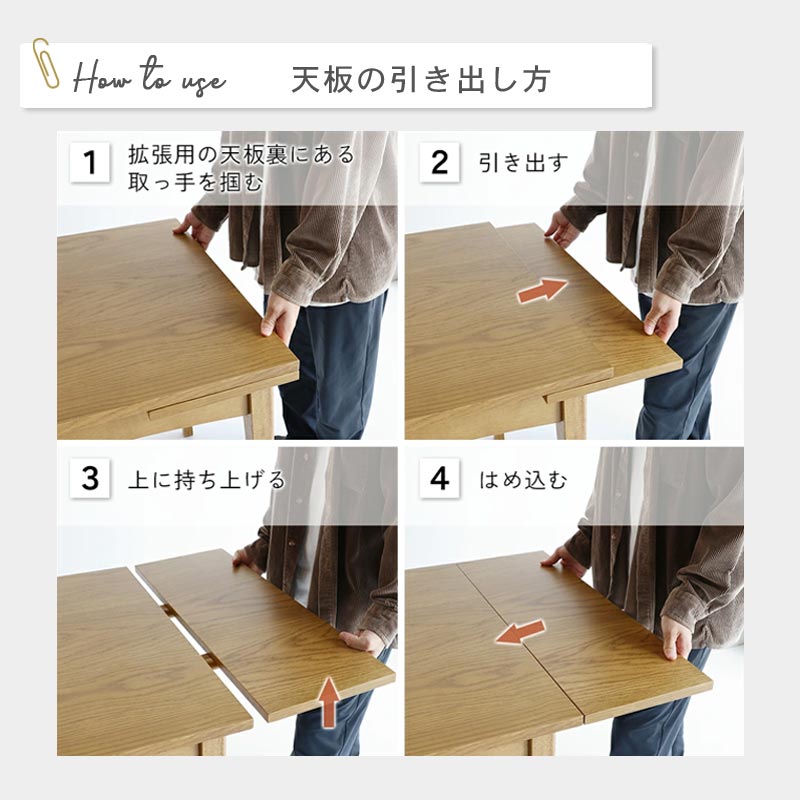 How to use 天板の引き出し方

1 拡張用の天板裏にある取っ手を掴む

2 引き出す

3 上に持ち上げる

4 はめ込む