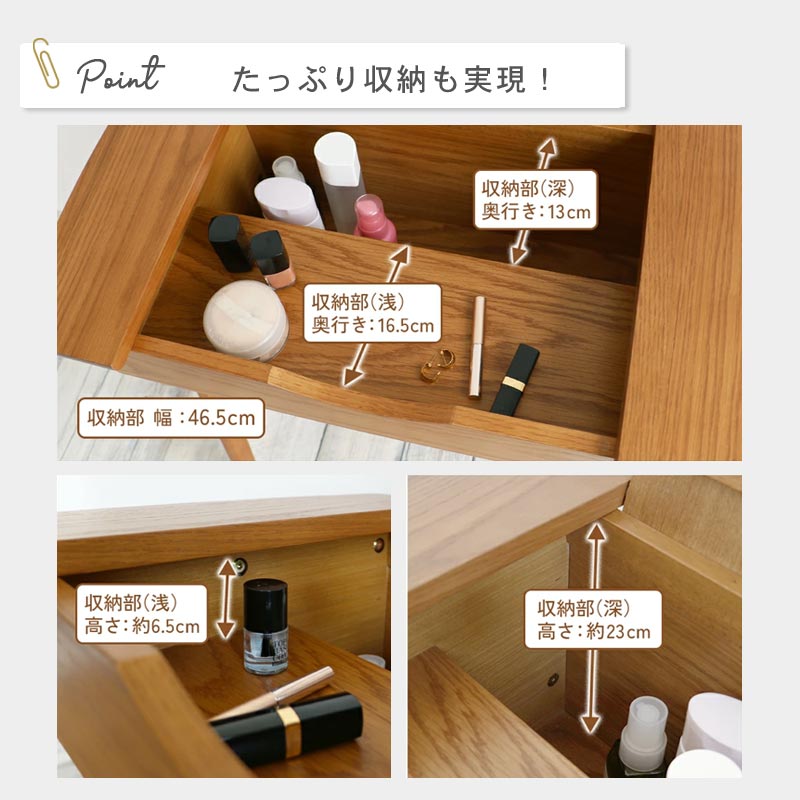 Point たっぷり収納も実現！

収納部(深)
奥行き：13cm

収納部(浅)
奥行き：16.5cm

収納部 幅：46.5cm

収納部(浅)
高さ：約6.5cm

収納部(深)
高さ：約23cm