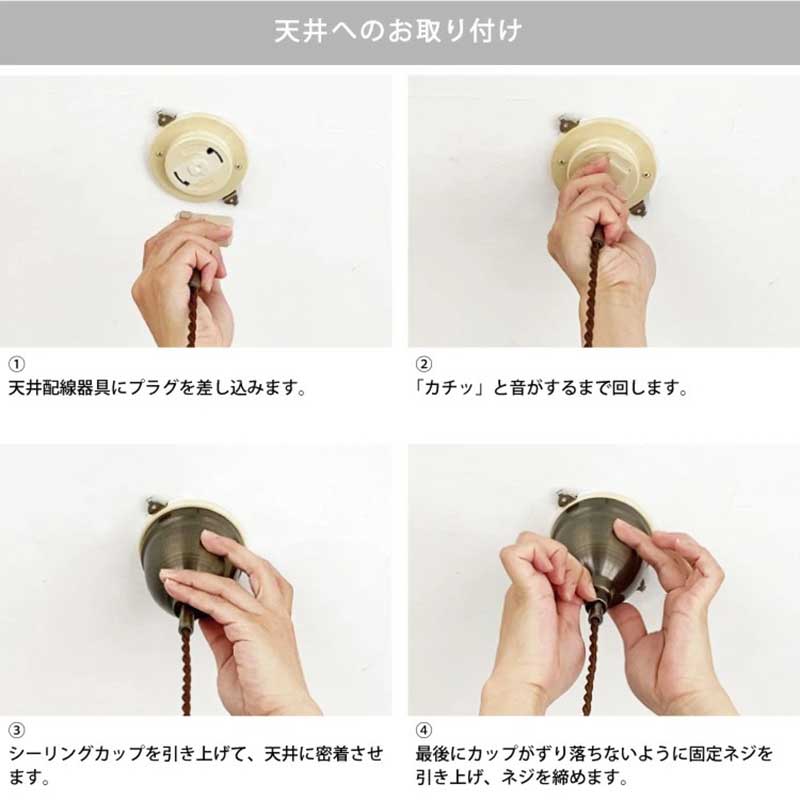 天井へのお取り付け

①
天井配線器具にプラグを差し込みます。

②
「カチッ」と音がするまで回します。

③
シーリングカップを引き上げて、天井に密着させます。

④
最後にカップがずり落ちないように固定ネジを引き上げ、ネジを締めます。