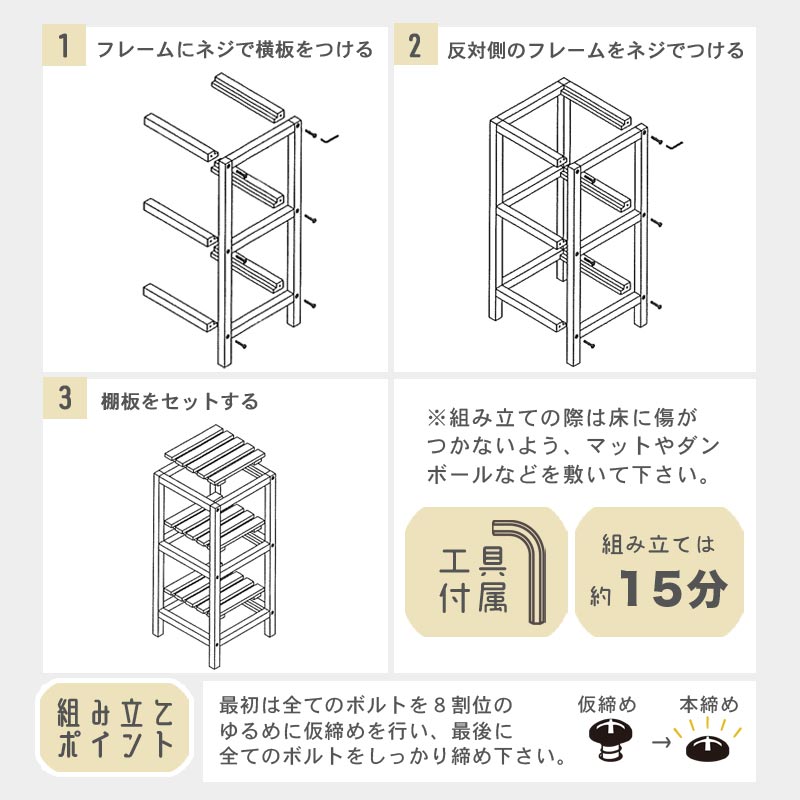 1 フレームにネジで横板をつける

2 反対側のフレームをネジでつける

3 棚板をセットする

※組み立ての際は床に傷がつかないよう、マットやダンボールなどを敷いて下さい。

工具付属

組み立ては約15分

組み立てポイント

最初は全てのボルトを８割位のゆるめに仮締めを行い、最後に全てのボルトをしっかり締め下さい。

仮締め → 本締め