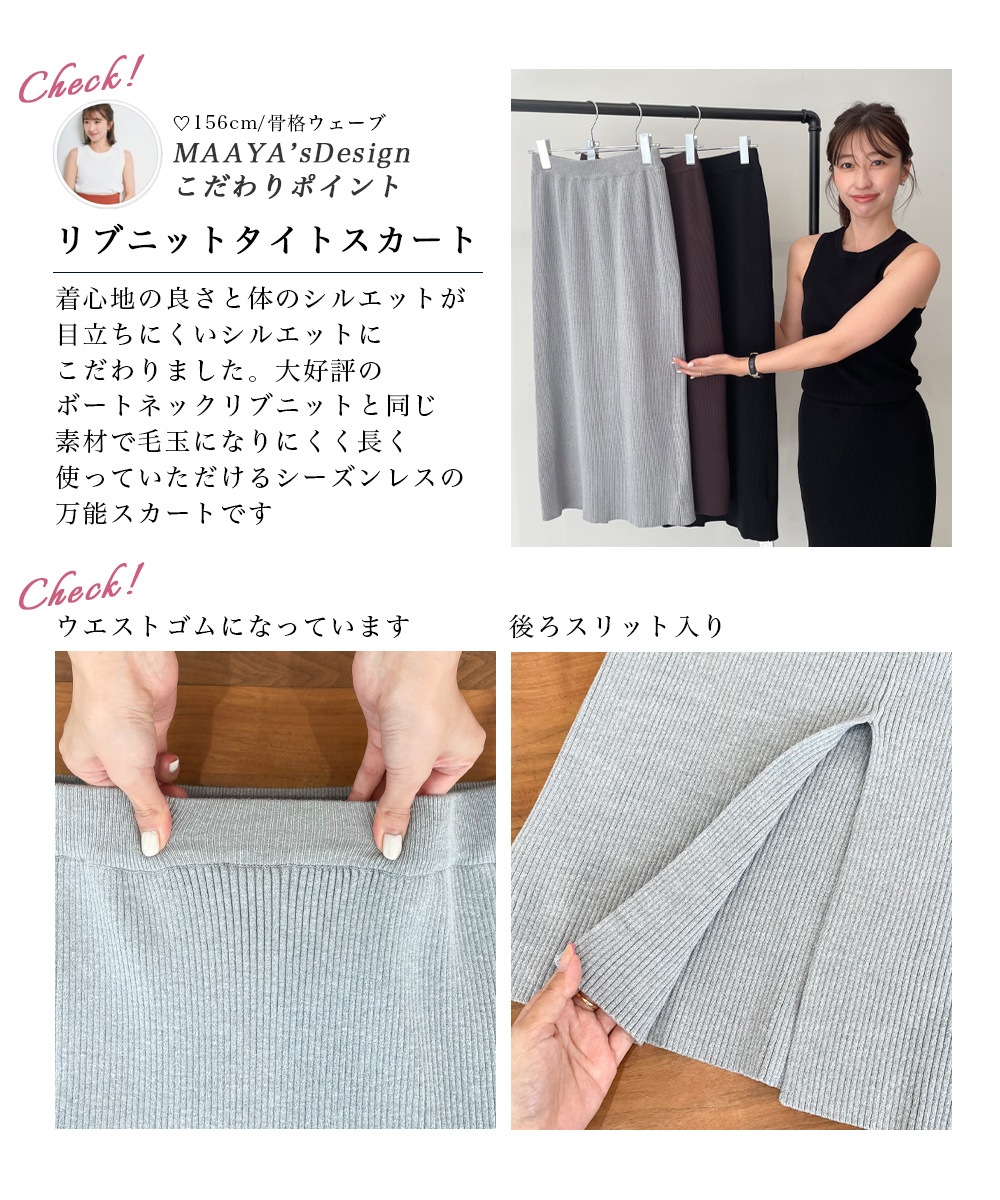 Check!

♡156cm/骨格ウェーブ
MAAYA'sDesign
こだわりポイント

リブニットタイトスカート

着心地の良さと体のシルエットが目立ちにくいシルエットにこだわりました。大好評のボートネックリブニットと同じ素材で毛玉になりにくく長く使っていただけるシーズンレスの万能スカートです

Check!

ウエストゴムになっています

後ろスリット入り