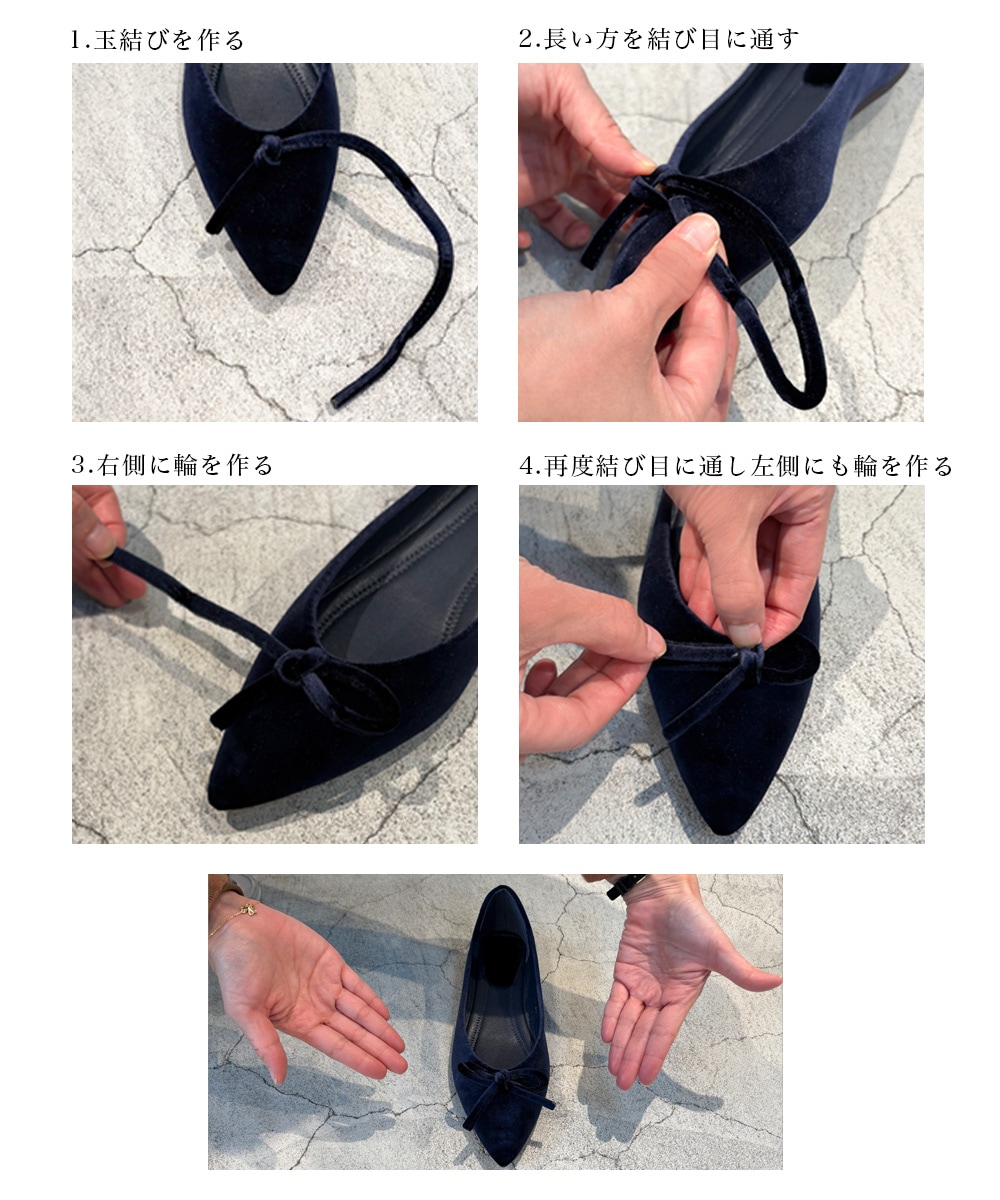 1.玉結びを作る

2.長い方を結び目に通す

3.右側に輪を作る

4.再度結び目に通し左側にも輪を作る