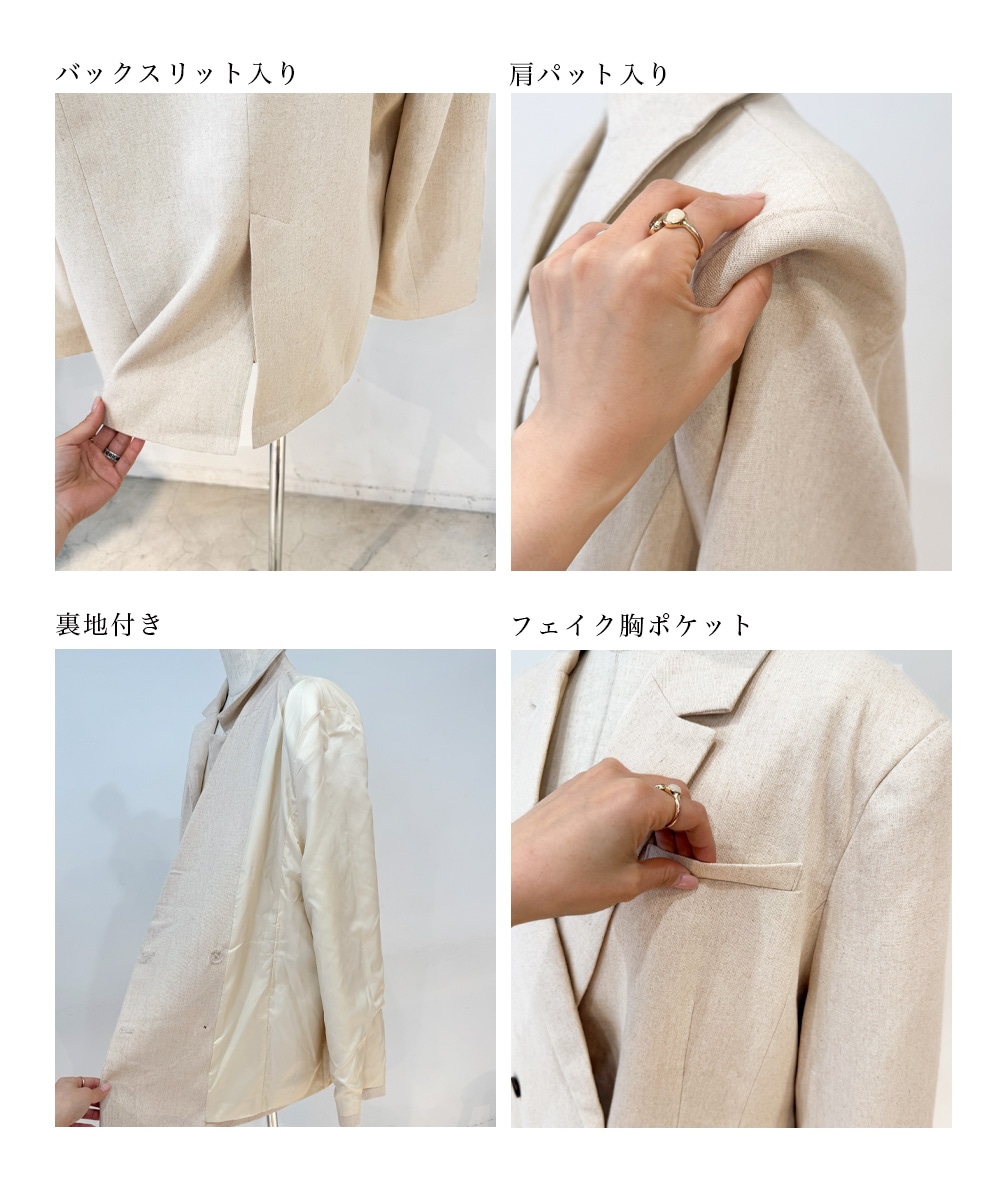 バックスリット入り

肩パット入り

裏地付き

フェイク胸ポケット