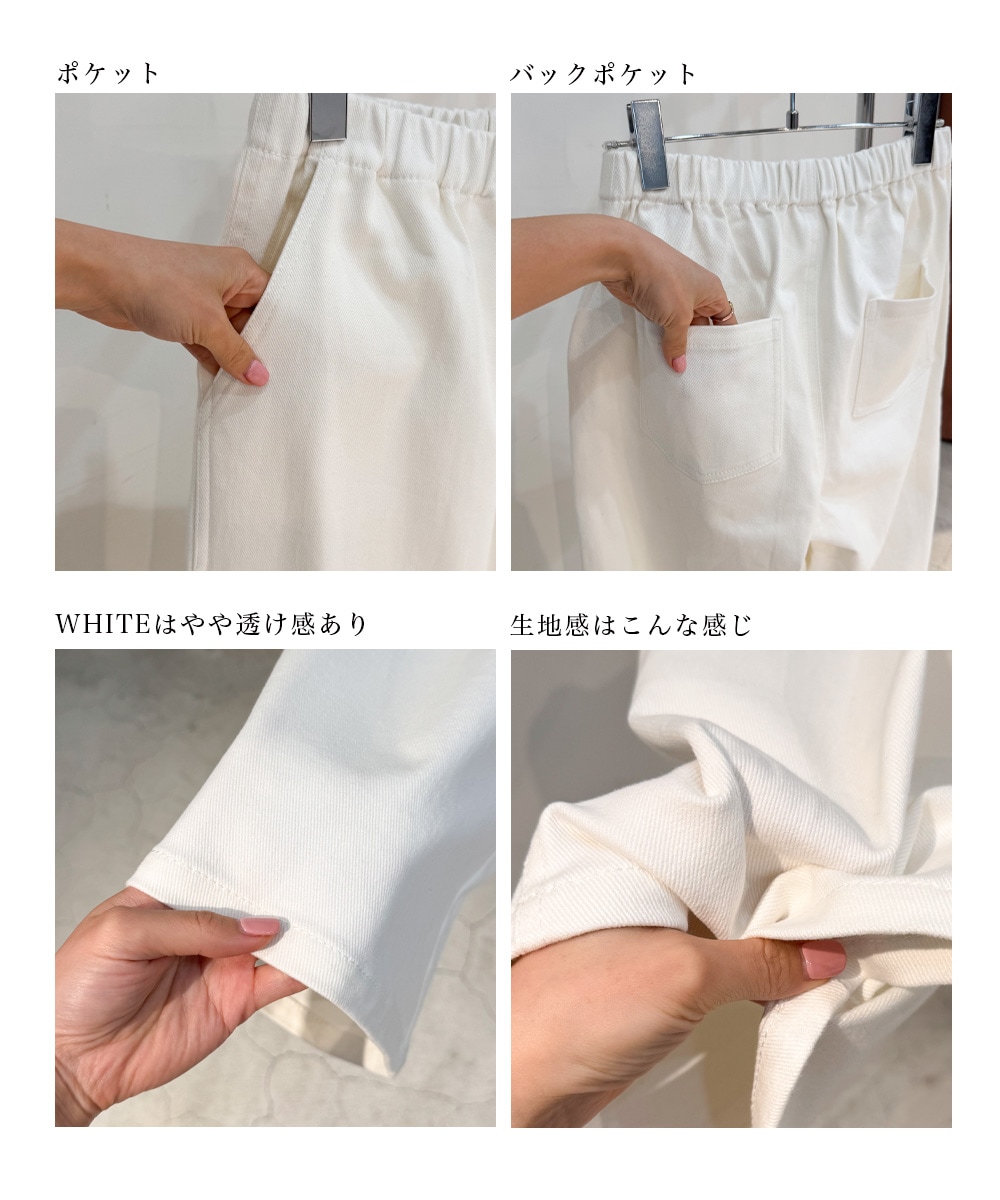 ポケット

バックポケット

WHITEはやや透け感あり

生地感はこんな感じ