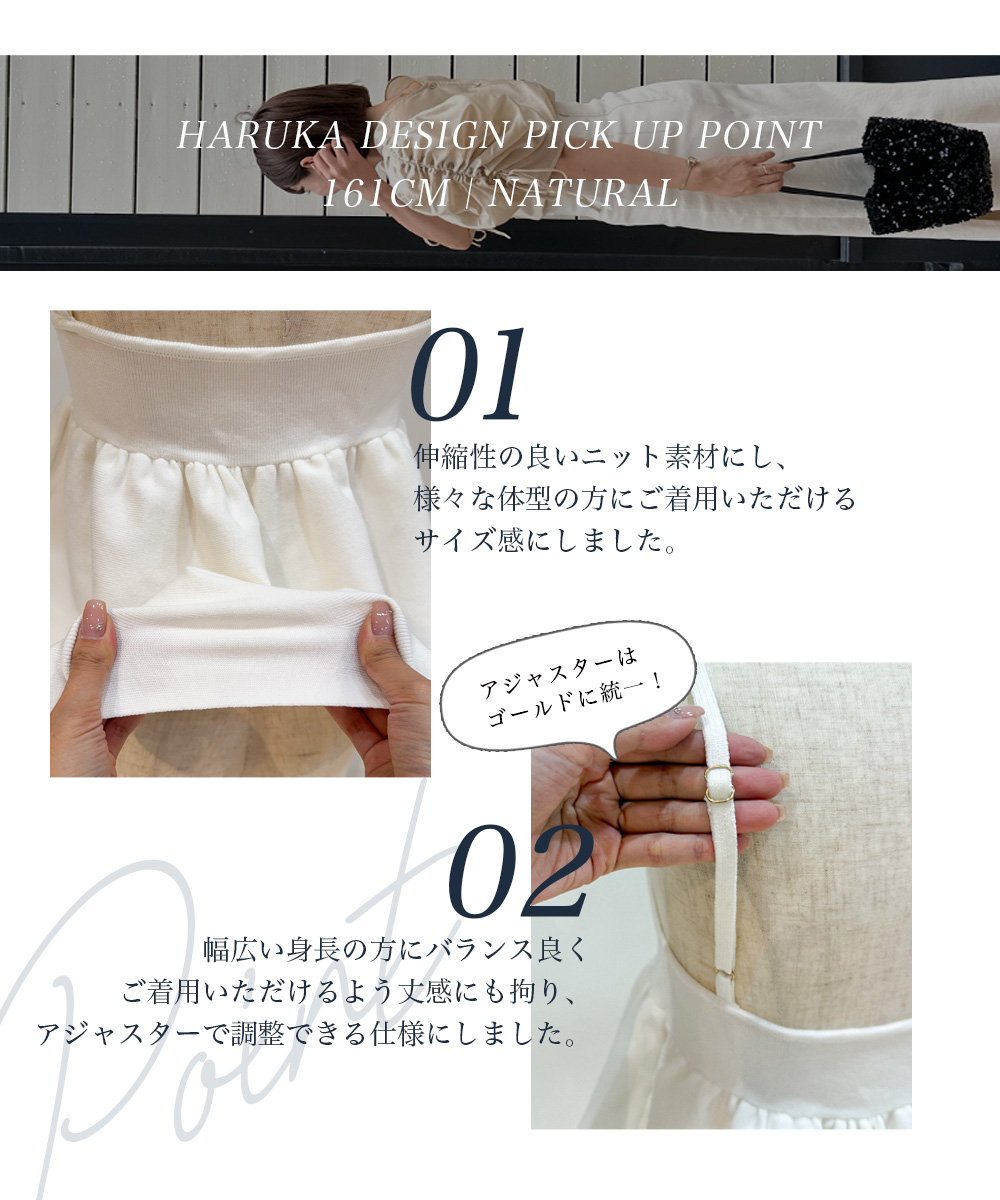 HARUKA DESIGN PICK UP POINT
161CM | NATURAL

01

伸縮性の良いニット素材にし、
様々な体型の方にご着用いただける
サイズ感にしました。

アジャスターは
ゴールドに統一！

02

幅広い身長の方にバランス良く
ご着用いただけるよう丈感にも拘り、
アジャスターで調整できる仕様にしました。

Point