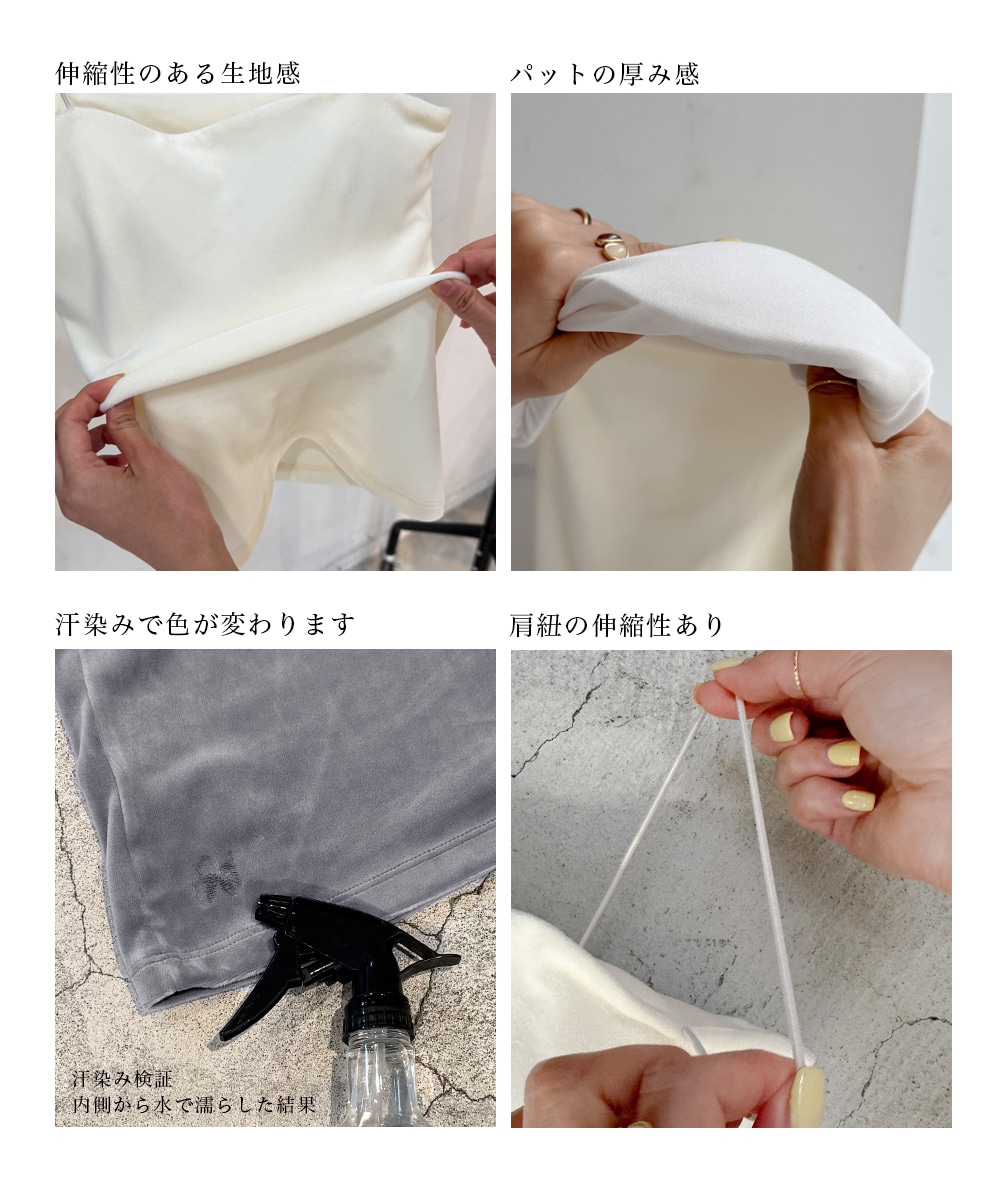 伸縮性のある生地感

パットの厚み感

汗染みで色が変わります

汗染み検証
内側から水で濡らした結果

肩紐の伸縮性あり