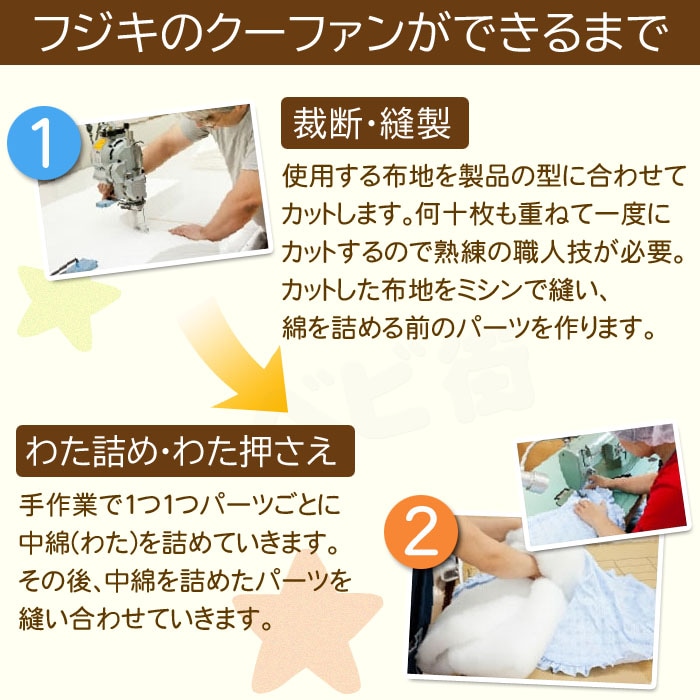 フジキのクーファンができるまで

1

裁断・縫製

使用する布地を製品の型に合わせてカットします。何十枚も重ねて一度にカットするので熟練の職人技が必要。カットした布地をミシンで縫い、綿を詰める前のパーツを作ります。

わた詰め・わた押さえ

手作業で1つ1つパーツごとに中綿(わた)を詰めていきます。その後、中綿を詰めたパーツを縫い合わせていきます。

2