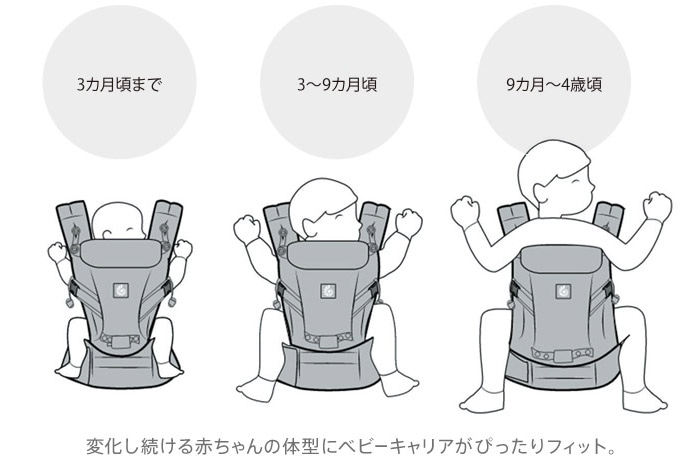 3カ月頃まで

3〜9カ月頃

9カ月〜4歳頃

変化し続ける赤ちゃんの体型にベビーキャリアがぴったりフィット。