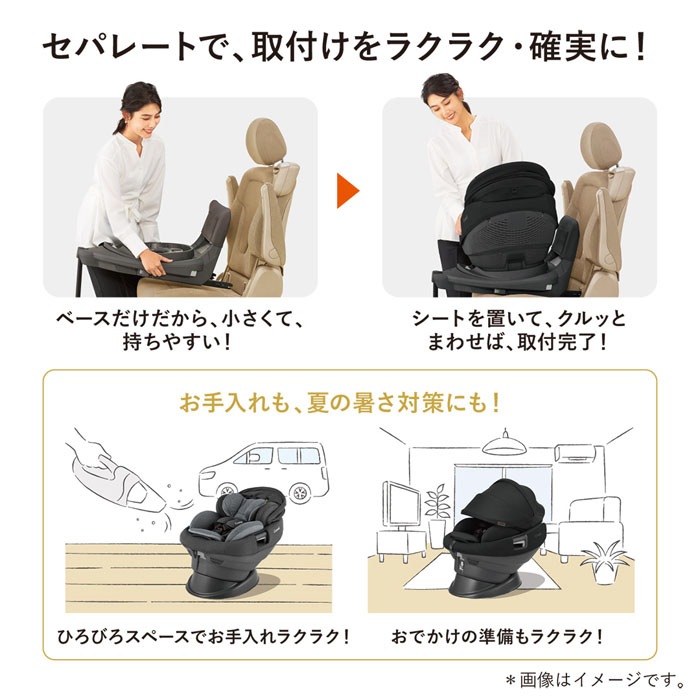 セパレートで、取付けをラクラク・確実に！

ベースだけだから、小さくて、持ちやすい！

シートを置いて、クルッとまわせば、取付完了！

お手入れも、夏の暑さ対策にも！

ひろびろスペースでお手入れラクラク！

おでかけの準備もラクラク！

＊画像はイメージです。