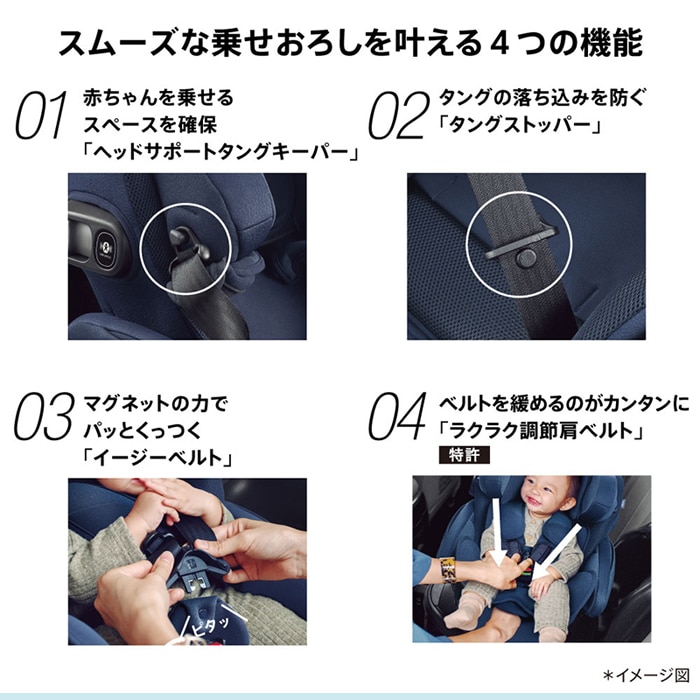 スムーズな乗せおろしを叶える４つの機能

01 赤ちゃんを乗せるスペースを確保「ヘッドサポートタングキーパー」

02 タングの落ち込みを防ぐ「タングストッパー」

03 マグネットの力でパッとくっつく「イージーベルト」

ピタッ

04 ベルトを緩めるのがカンタンに「ラクラク調節肩ベルト」
特許

＊イメージ図