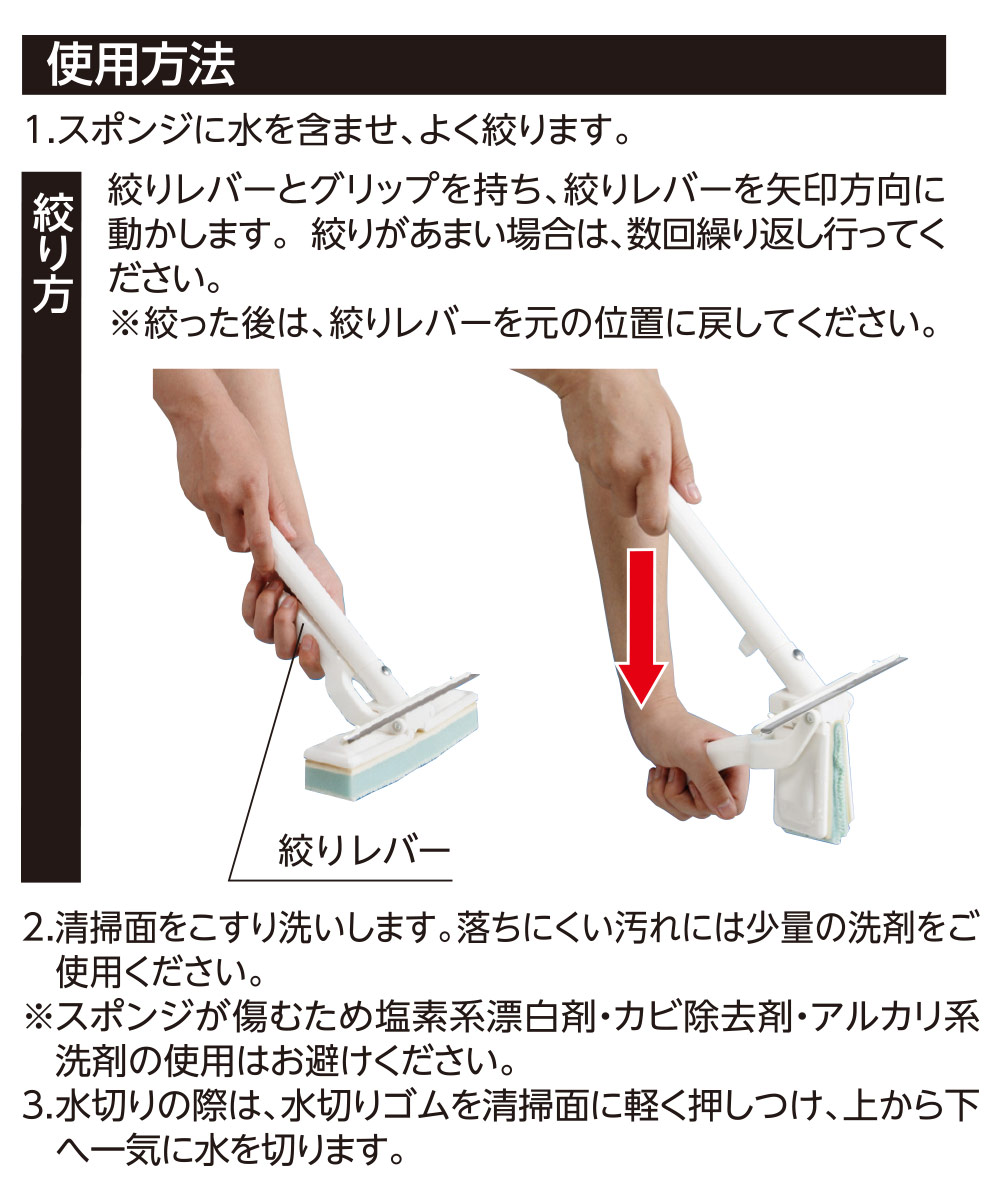 使用方法

1.スポンジに水を含ませ、よく絞ります。

絞り方

絞りレバーとグリップを持ち、絞りレバーを矢印方向に動かします。 絞りがあまい場合は、数回繰り返し行ってください。
※絞った後は、絞りレバーを元の位置に戻してください。

絞りレバー

2.清掃面をこすり洗いします。落ちにくい汚れには少量の洗剤をご使用ください。
※スポンジが傷むため塩素系漂白剤・カビ除去剤・アルカリ系洗剤の使用はお避けください。
3.水切りの際は、水切りゴムを清掃面に軽く押しつけ、上から下へ一気に水を切ります。