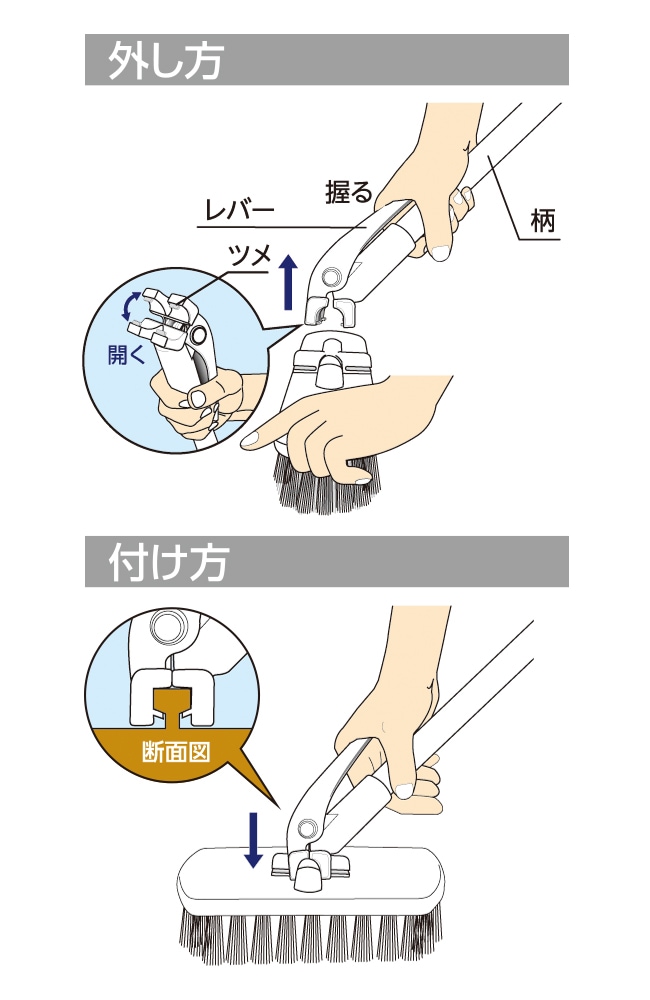 外し方

握る

レバー

柄

ツメ

開く

付け方

断面図