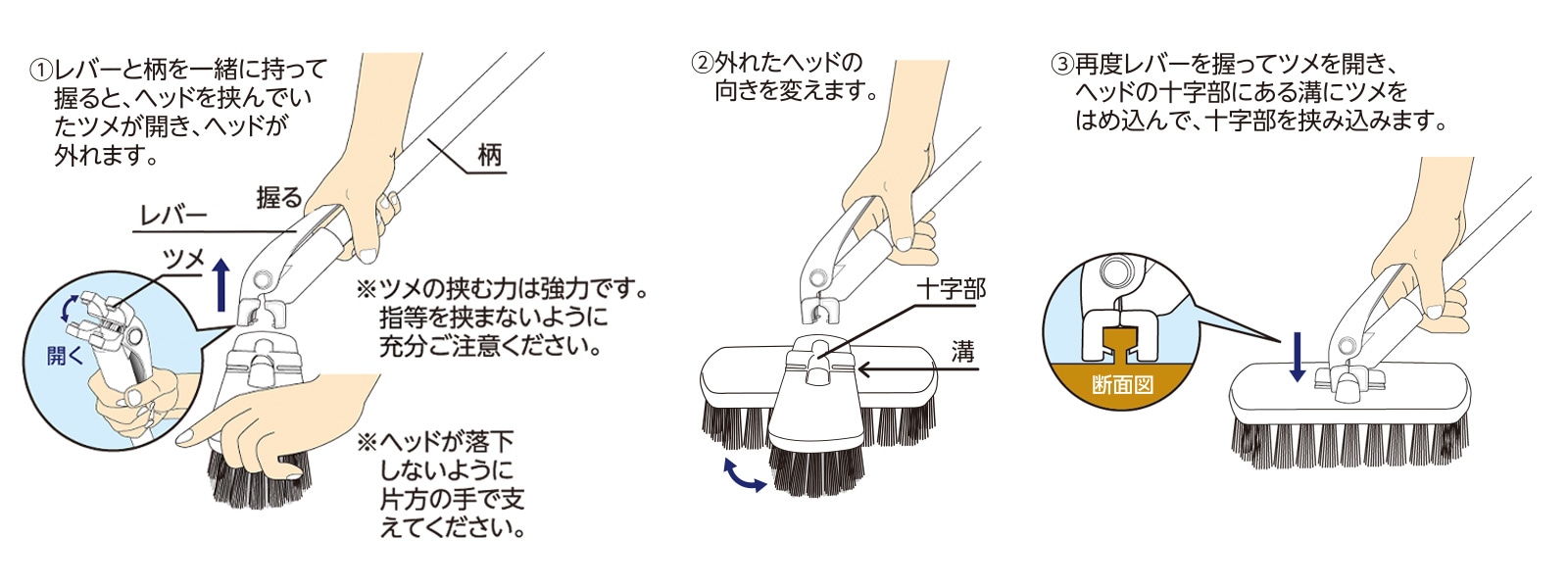 ①レバーと柄を一緒に持って握ると、ヘッドを挟んでいたツメが開き、ヘッドが外れます。

柄

握る

レバー

ツメ

開く

※ツメの挟む力は強力です。指等を挟まないように充分ご注意ください。

※ヘッドが落下しないように片方の手で支えてください。

②外れたヘッドの向きを変えます。

十字部

溝

③再度レバーを握ってツメを開き、ヘッドの十字部にある溝にツメをはめ込んで、十字部を挟み込みます。

断面図