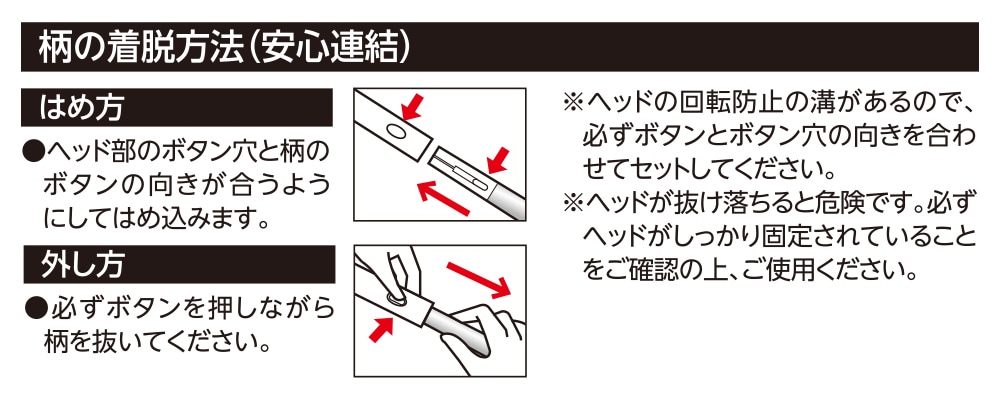 柄の着脱方法(安心連結)

はめ方

●ヘッド部のボタン穴と柄のボタンの向きが合うようにしてはめ込みます。

外し方

●必ずボタンを押しながら柄を抜いてください。

※ヘッドの回転防止の溝があるので、必ずボタンとボタン穴の向きを合わせてセットしてください。

※ヘッドが抜け落ちると危険です。必ずヘッドがしっかり固定されていることをご確認の上、ご使用ください。