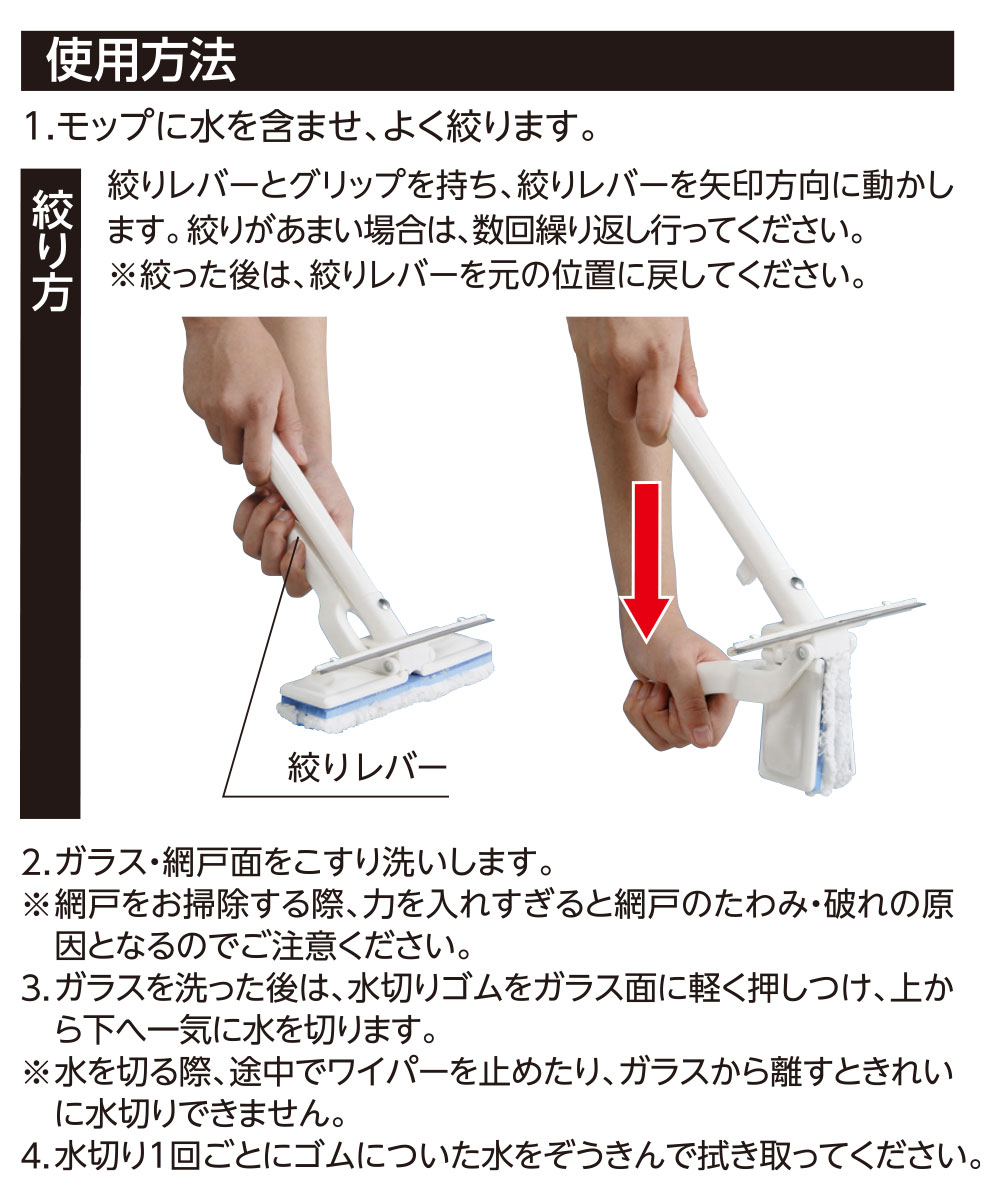 使用方法

1.モップに水を含ませ、よく絞ります。

絞り方

絞りレバーとグリップを持ち、絞りレバーを矢印方向に動かします。絞りがあまい場合は、数回繰り返し行ってください。
※絞った後は、絞りレバーを元の位置に戻してください。

絞りレバー

2.ガラス・網戸面をこすり洗いします。
※網戸をお掃除する際、力を入れすぎると網戸のたわみ・破れの原因となるのでご注意ください。
3.ガラスを洗った後は、水切りゴムをガラス面に軽く押しつけ、上から下へ一気に水を切ります。
※水を切る際、途中でワイパーを止めたり、ガラスから離すときれいに水切りできません。
4.水切り1回ごとにゴムについた水をぞうきんで拭き取ってください。