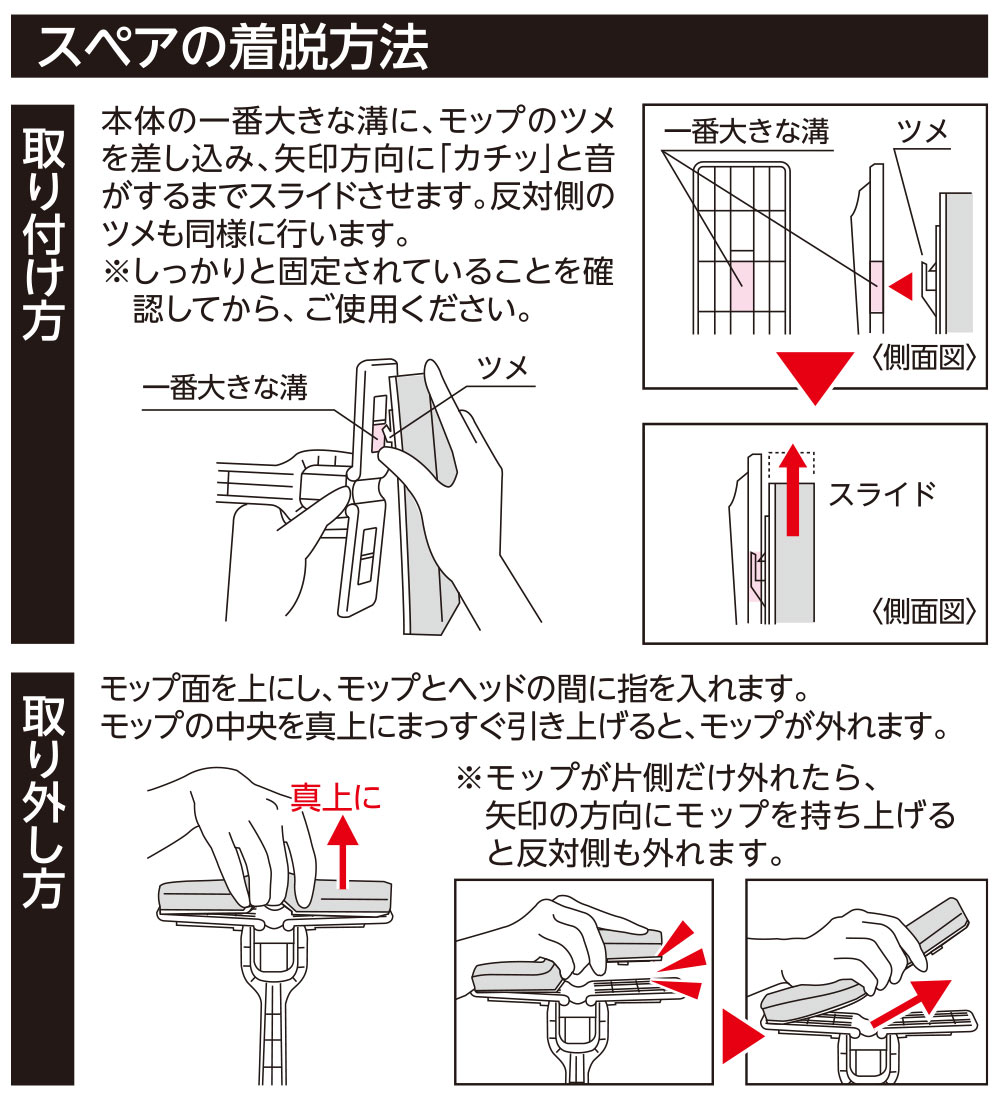 スペアの着脱方法

取り付け方

本体の一番大きな溝に、モップのツメを差し込み、矢印方向に「カチッ」と音がするまでスライドさせます。反対側のツメも同様に行います。
※しっかりと固定されていることを確認してから、ご使用ください。

一番大きな溝
ツメ

一番大きな溝
ツメ
〈側面図〉

スライド
〈側面図〉

取り外し方

モップ面を上にし、モップとヘッドの間に指を入れます。
モップの中央を真上にまっすぐ引き上げると、モップが外れます。

真上に

※モップが片側だけ外れたら、矢印の方向にモップを持ち上げると反対側も外れます。