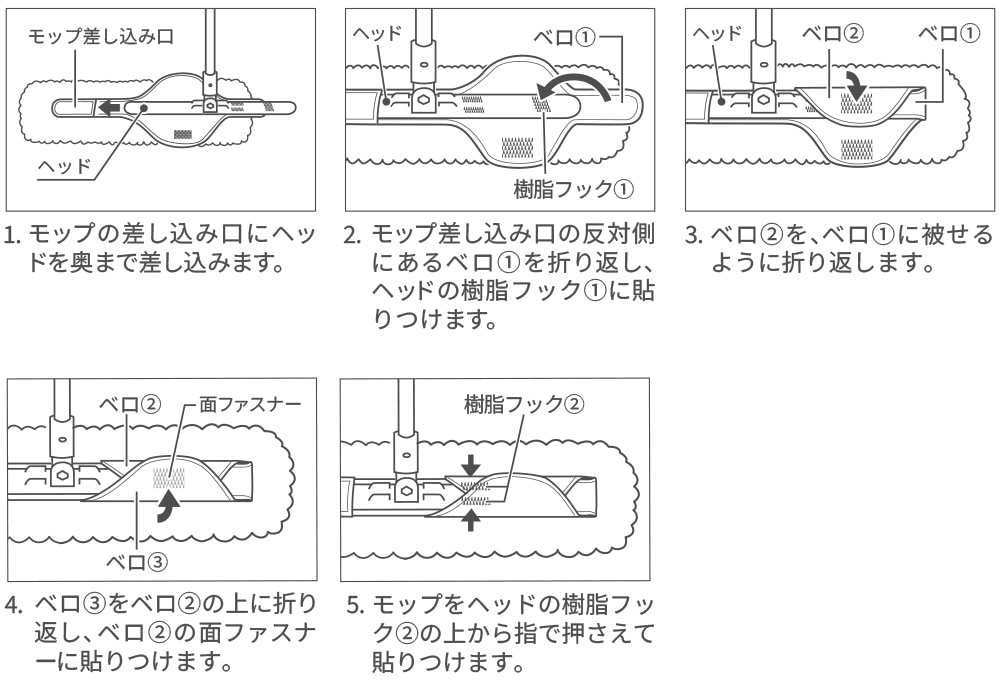 モップ差し込み口

ヘッド

1. モップの差し込み口にヘッドを奥まで差し込みます。

ヘッド

ベロ①

樹脂フック①

2. モップ差し込み口の反対側にあるベロ①を折り返し、ヘッドの樹脂フック①に貼りつけます。

ヘッド

ベロ②

ベロ①

3. ベロ②を、ベロ①に被せるように折り返します。

ベロ②

面ファスナー

ベロ③

4. ベロ③をベロ②の上に折り返し、ベロ②の面ファスナーに貼りつけます。

樹脂フック②

5. モップをヘッドの樹脂フック②の上から指で押さえて貼りつけます。