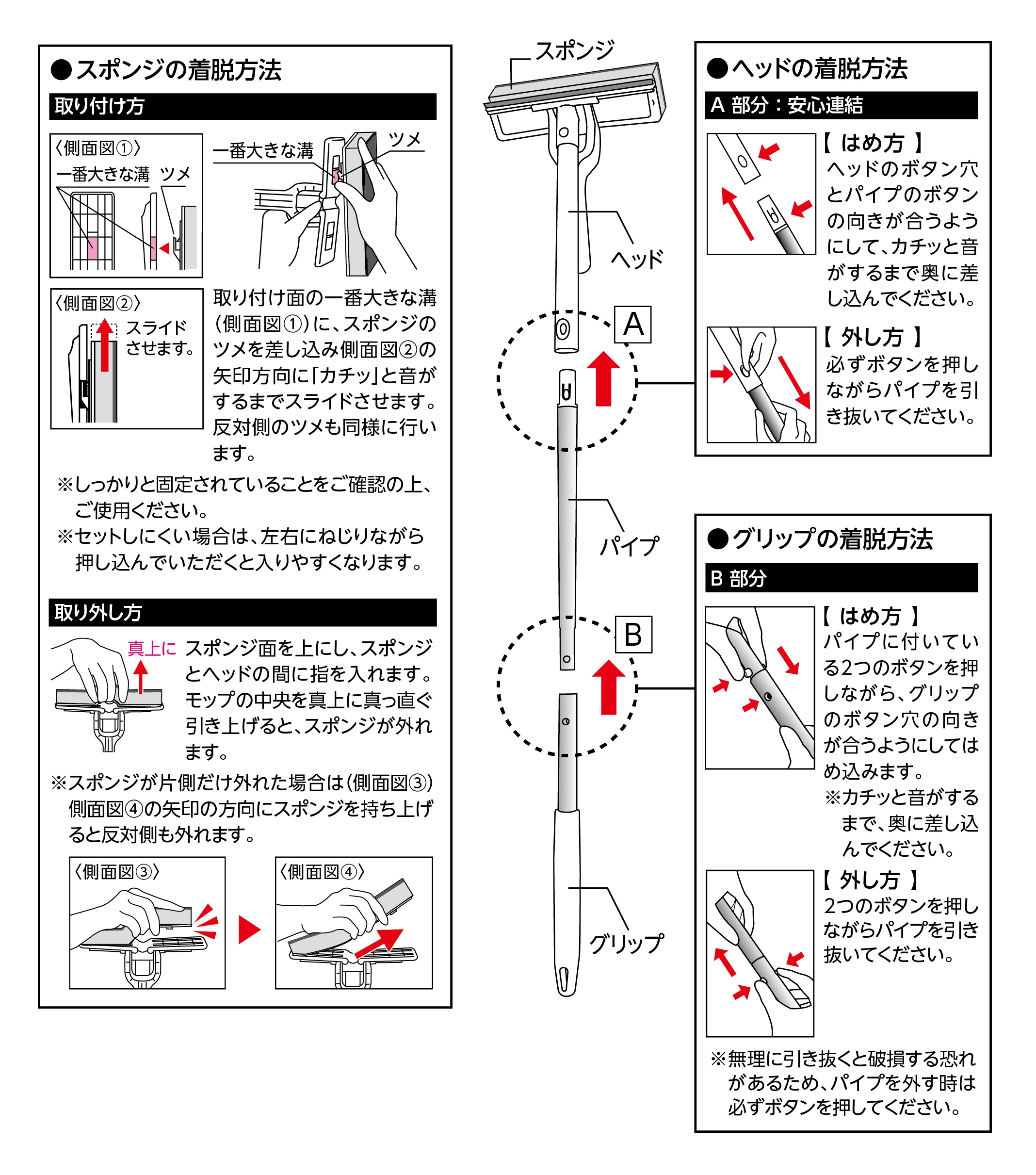 ●スポンジの着脱方法

取り付け方

〈側面図①〉
一番大きな溝　ツメ

一番大きな溝　ツメ

〈側面図②〉
スライドさせます。

取り付け面の一番大きな溝(側面図①)に、スポンジのツメを差し込み側面図②の矢印方向に「カチッ」と音がするまでスライドさせます。反対側のツメも同様に行います。

※しっかりと固定されていることをご確認の上、ご使用ください。
※セットしにくい場合は、左右にねじりながら押し込んでいただくと入りやすくなります。

取り外し方

真上に

スポンジ面を上にし、スポンジとヘッドの間に指を入れます。モップの中央を真上に真っ直ぐ引き上げると、スポンジが外れます。

※スポンジが片側だけ外れた場合は(側面図③)側面図④の矢印の方向にスポンジを持ち上げると反対側も外れます。

〈側面図③〉

〈側面図④〉

スポンジ

ヘッド

A

パイプ

B

グリップ

●ヘッドの着脱方法

A 部分：安心連結

【 はめ方 】
ヘッドのボタン穴とパイプのボタンの向きが合うようにして、カチッと音がするまで奥に差し込んでください。

【 外し方 】
必ずボタンを押しながらパイプを引き抜いてください。

●グリップの着脱方法

B 部分

【 はめ方 】
パイプに付いている2つのボタンを押しながら、グリップのボタン穴の向きが合うようにしてはめ込みます。
※カチッと音がするまで、奥に差し込んでください。

【 外し方 】
2つのボタンを押しながらパイプを引き抜いてください。

※無理に引き抜くと破損する恐れがあるため、パイプを外す時は必ずボタンを押してください。