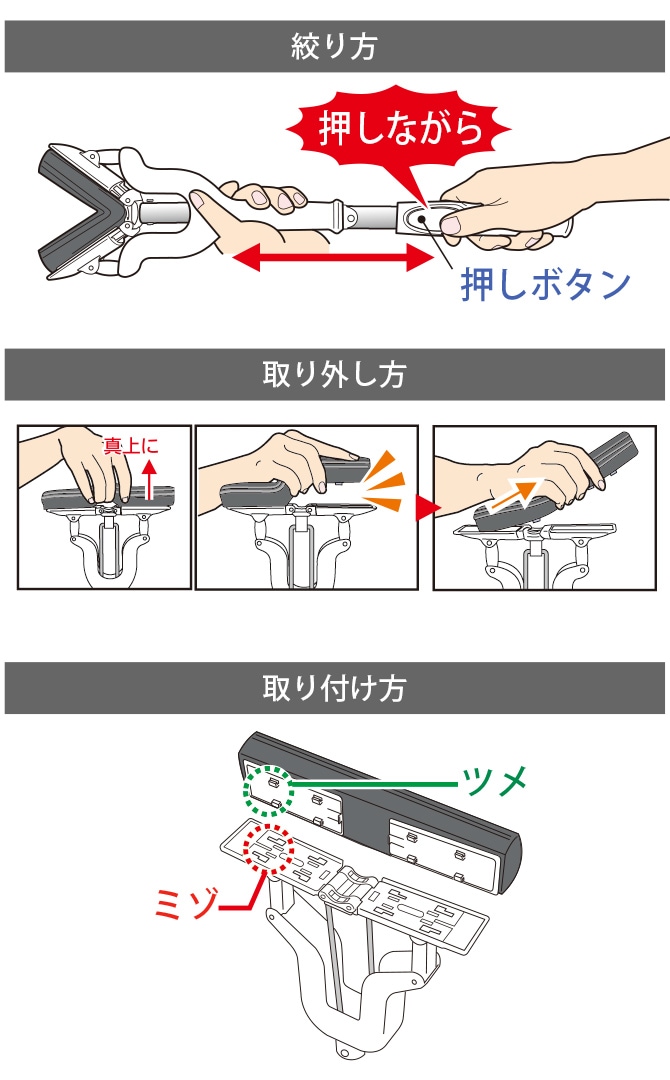 絞り方

押しながら

押しボタン

取り外し方

真上に

取り付け方

ツメ

ミゾ