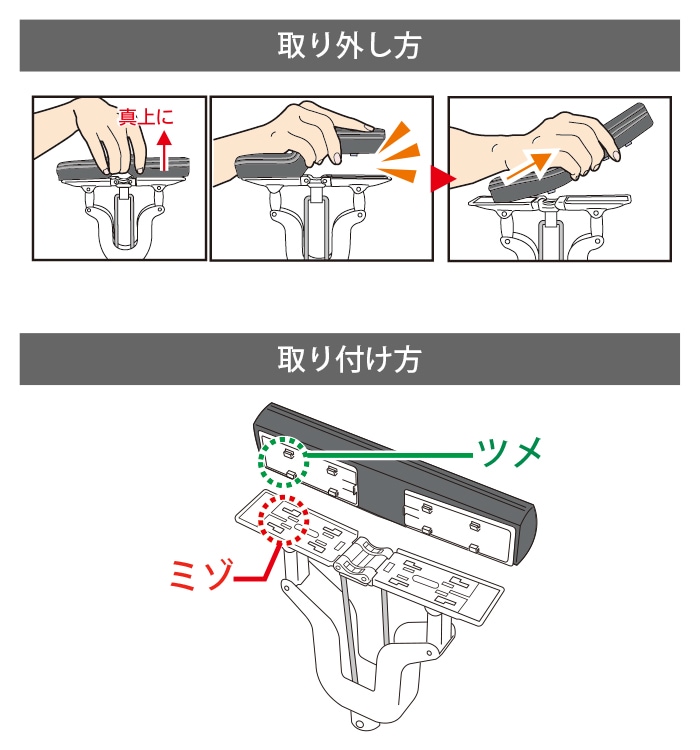 取り外し方

真上に

取り付け方

ツメ

ミゾ