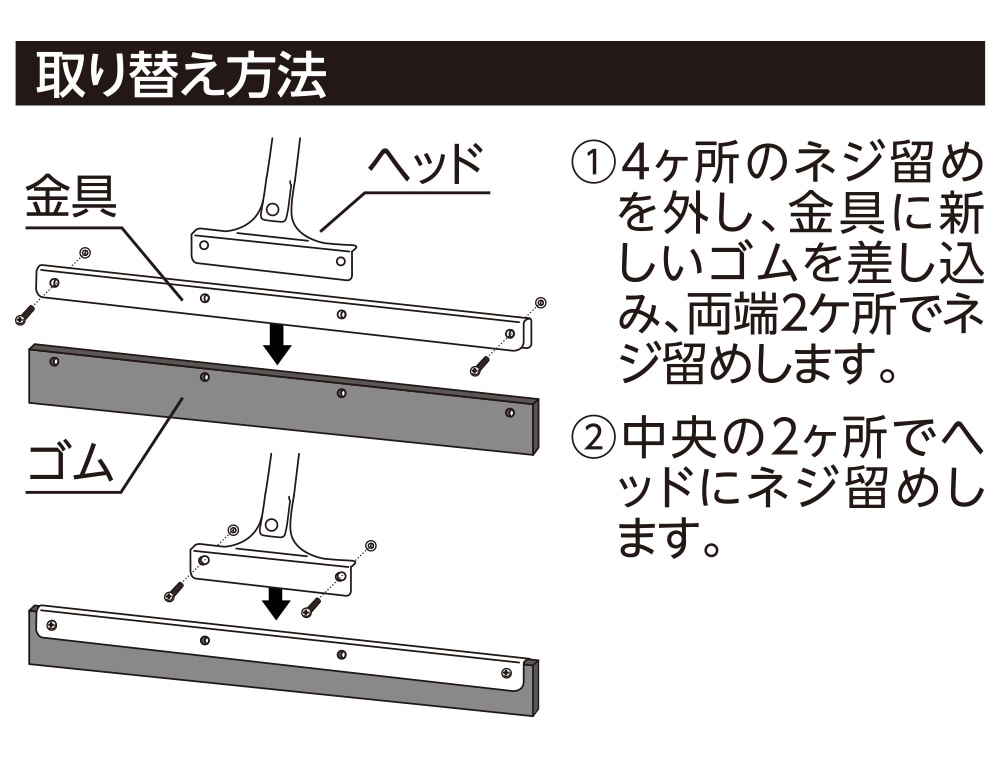 取り替え方法

ヘッド

金具

ゴム

①4ヶ所のネジ留めを外し、金具に新しいゴムを差し込み、両端2ヶ所でネジ留めします。

②中央の2ヶ所でヘッドにネジ留めします。