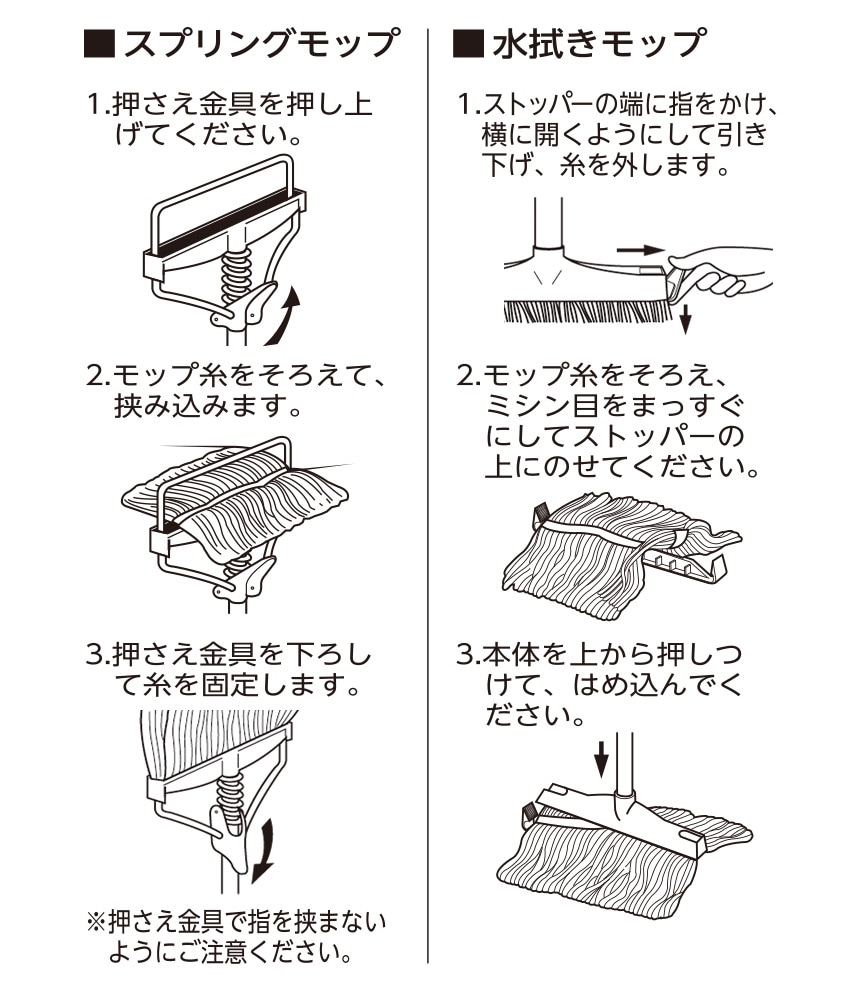 ■スプリングモップ

1.押さえ金具を押し上げてください。

2.モップ糸をそろえて、挟み込みます。

3.押さえ金具を下ろして糸を固定します。

※押さえ金具で指を挟まないようにご注意ください。

■水拭きモップ

1.ストッパーの端に指をかけ、横に開くようにして引き下げ、糸を外します。

2.モップ糸をそろえ、ミシン目をまっすぐにしてストッパーの上にのせてください。

3.本体を上から押しつけて、はめ込んでください。