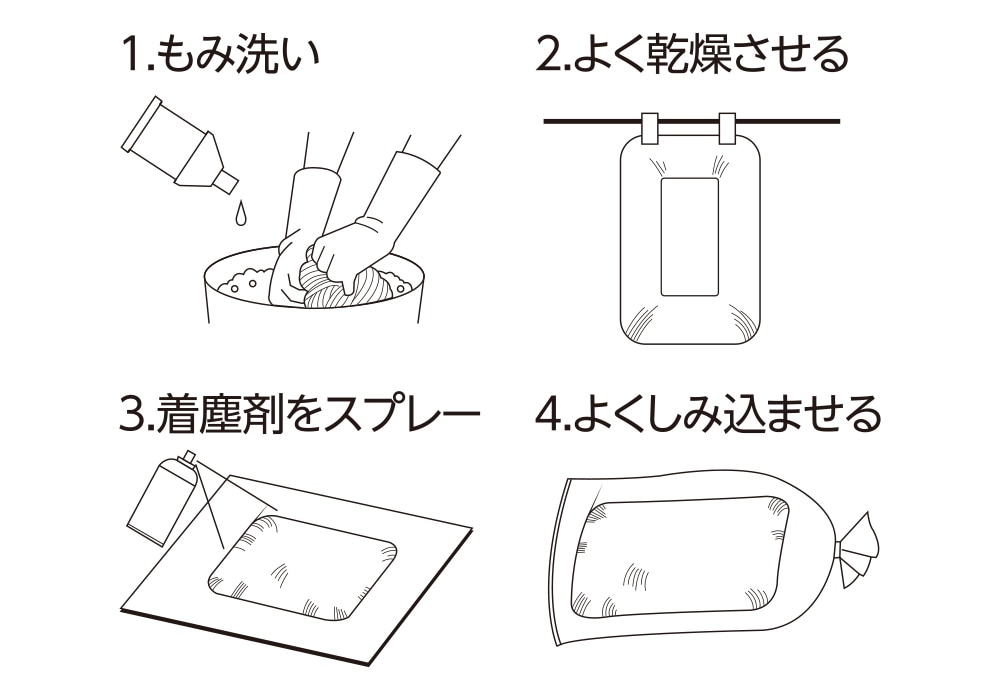 1.もみ洗い

2.よく乾燥させる

3.着塵剤をスプレー

4.よくしみ込ませる