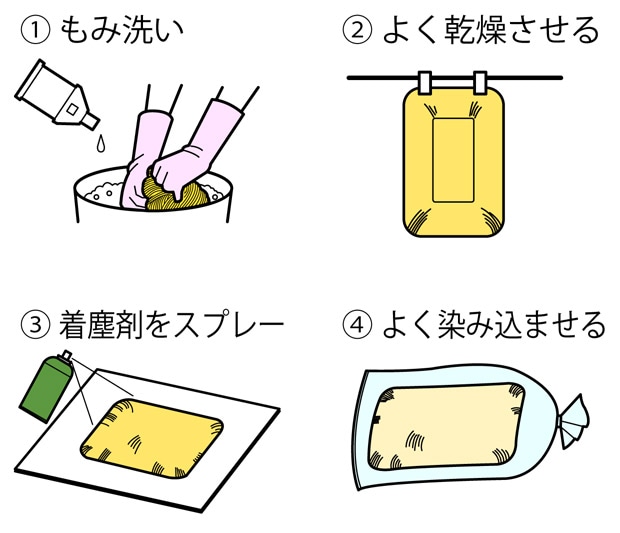 ① もみ洗い

② よく乾燥させる

③ 着塵剤をスプレー

④ よく染み込ませる