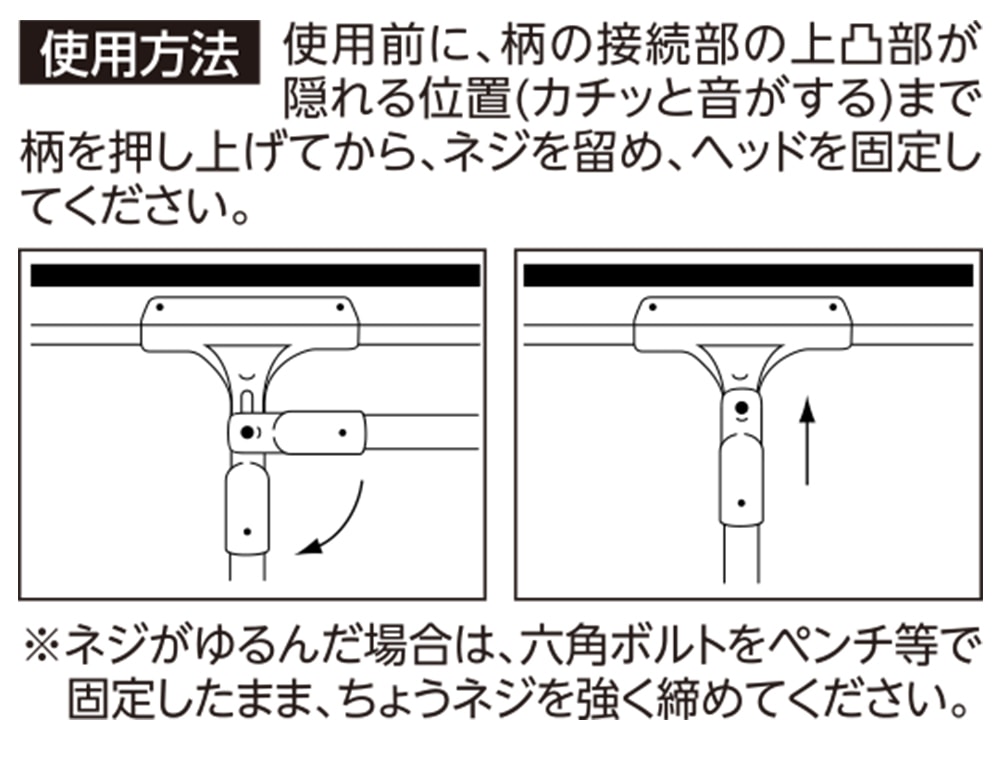 使用方法 使用前に、柄の接続部の上凸部が隠れる位置(カチッと音がする)まで柄を押し上げてから、ネジを留め、ヘッドを固定してください。

※ネジがゆるんだ場合は、六角ボルトをペンチ等で固定したまま、ちょうネジを強く締めてください。