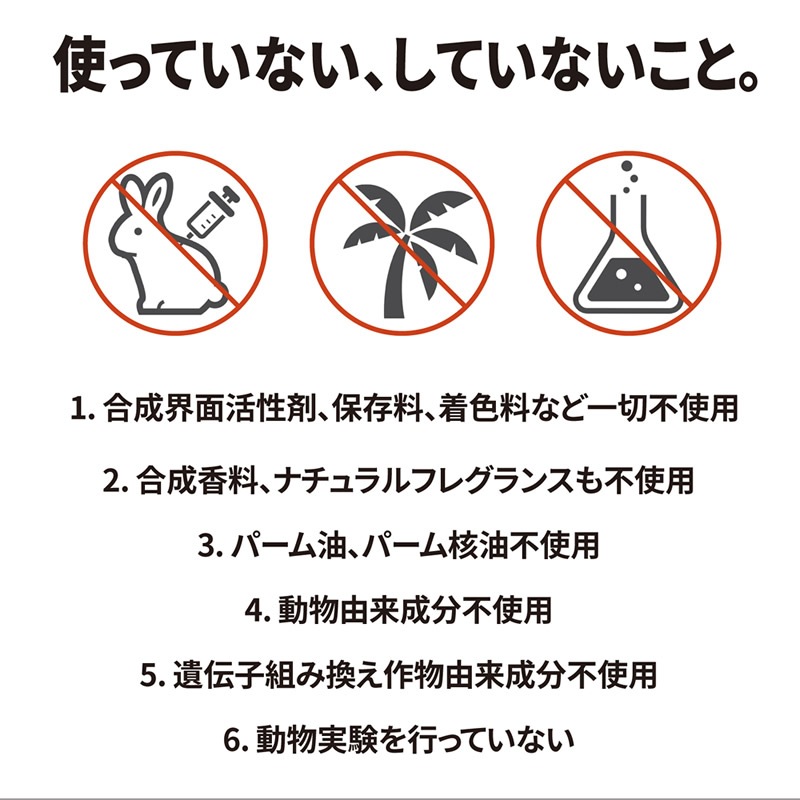 使っていない、していないこと。

1. 合成界面活性剤、保存料、着色料など一切不使用

2. 合成香料、ナチュラルフレグランスも不使用

3. パーム油、パーム核油不使用

4. 動物由来成分不使用

5. 遺伝子組み換え作物由来成分不使用

6. 動物実験を行っていない