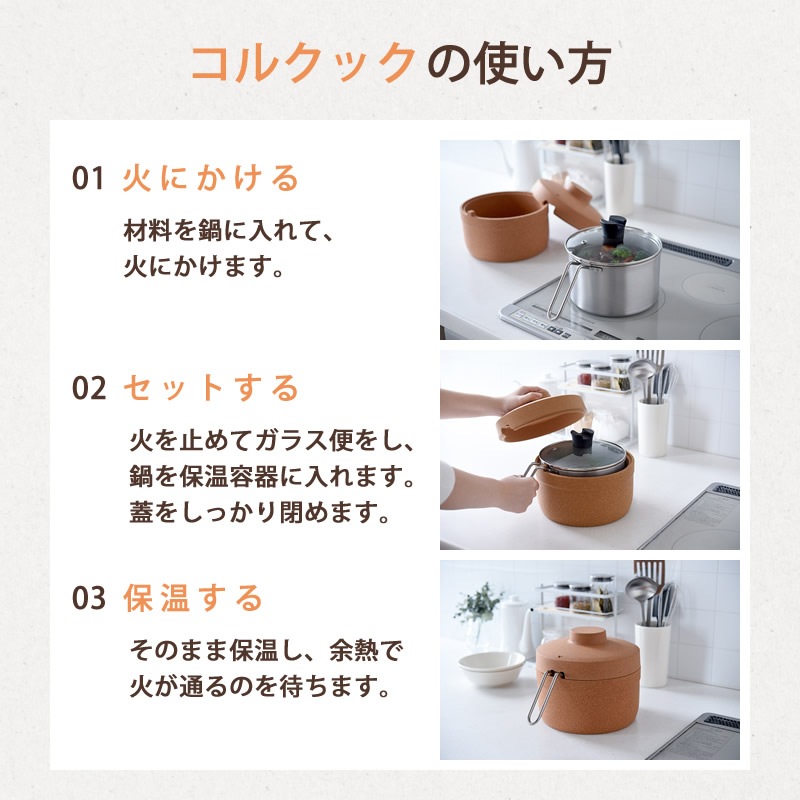 コルクックの使い方

01 火にかける

材料を鍋に入れて、
火にかけます。

02 セットする

火を止めてガラス便をし、
鍋を保温容器に入れます。
蓋をしっかり閉めます。

03 保温する

そのまま保温し、余熱で
火が通るのを待ちます。