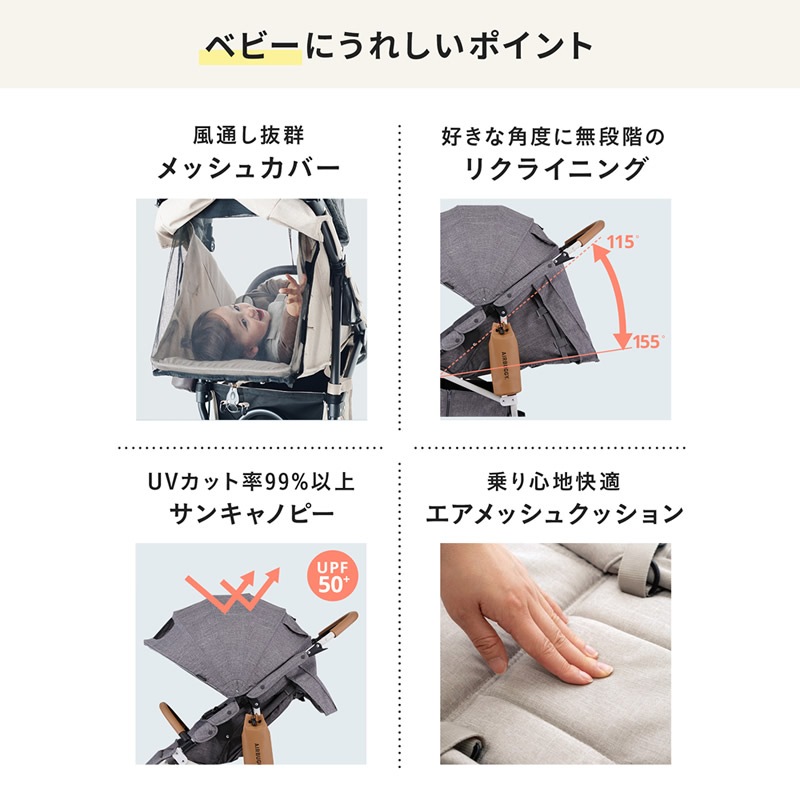 ベビーにうれしいポイント

風通し抜群
メッシュカバー

好きな角度に無段階の
リクライニング

115°
155°
AIRBUGGY

UVカット率99%以上
サンキャノピー

UPF 50+
AIRBUGGY

乗り心地快適
エアメッシュクッション